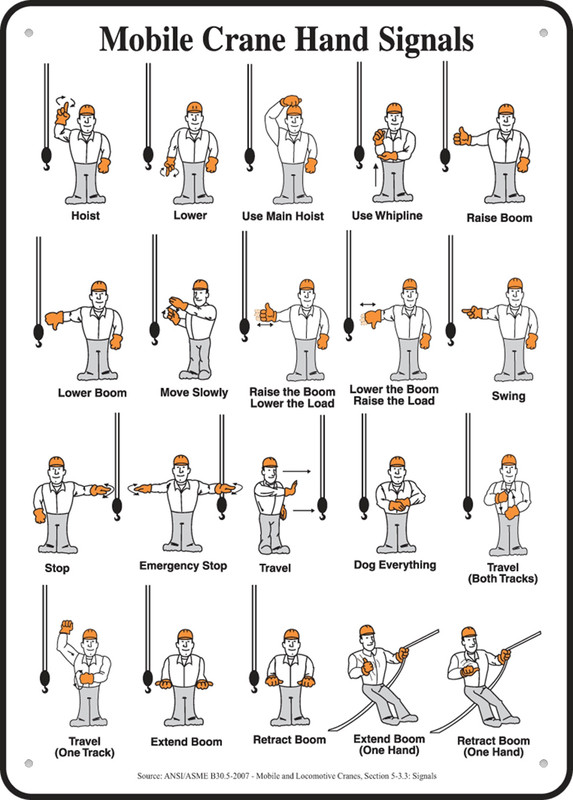 Mobile Crane Hand Signals

Hoist

Lower

Use Main Hoist

Use Whipline

Raise Boom

Lower Boom

Move Slowly

Raise the Boom Lower the Load

Lower the Boom Raise the Load

Swing

Stop

Emergency Stop

Travel

Dog Everything

Travel (Both Tracks)

Travel (One Track)

Extend Boom

Retract Boom

Extend Boom (One Hand)

Retract Boom (One Hand)

Source: ANSI/ASME B30.5-2007 - Mobile and Locomotive Cranes, Section 5-3.3: Signals