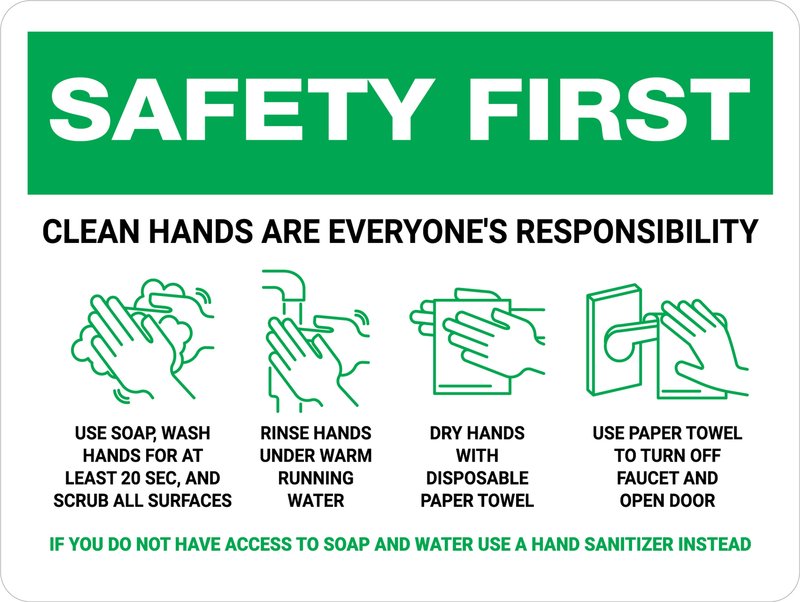 SAFETY FIRST

CLEAN HANDS ARE EVERYONE'S RESPONSIBILITY

USE SOAP, WASH HANDS FOR AT LEAST 20 SEC, AND SCRUB ALL SURFACES

RINSE HANDS UNDER WARM RUNNING WATER

DRY HANDS WITH DISPOSABLE PAPER TOWEL

USE PAPER TOWEL TO TURN OFF FAUCET AND OPEN DOOR

IF YOU DO NOT HAVE ACCESS TO SOAP AND WATER USE A HAND SANITIZER INSTEAD