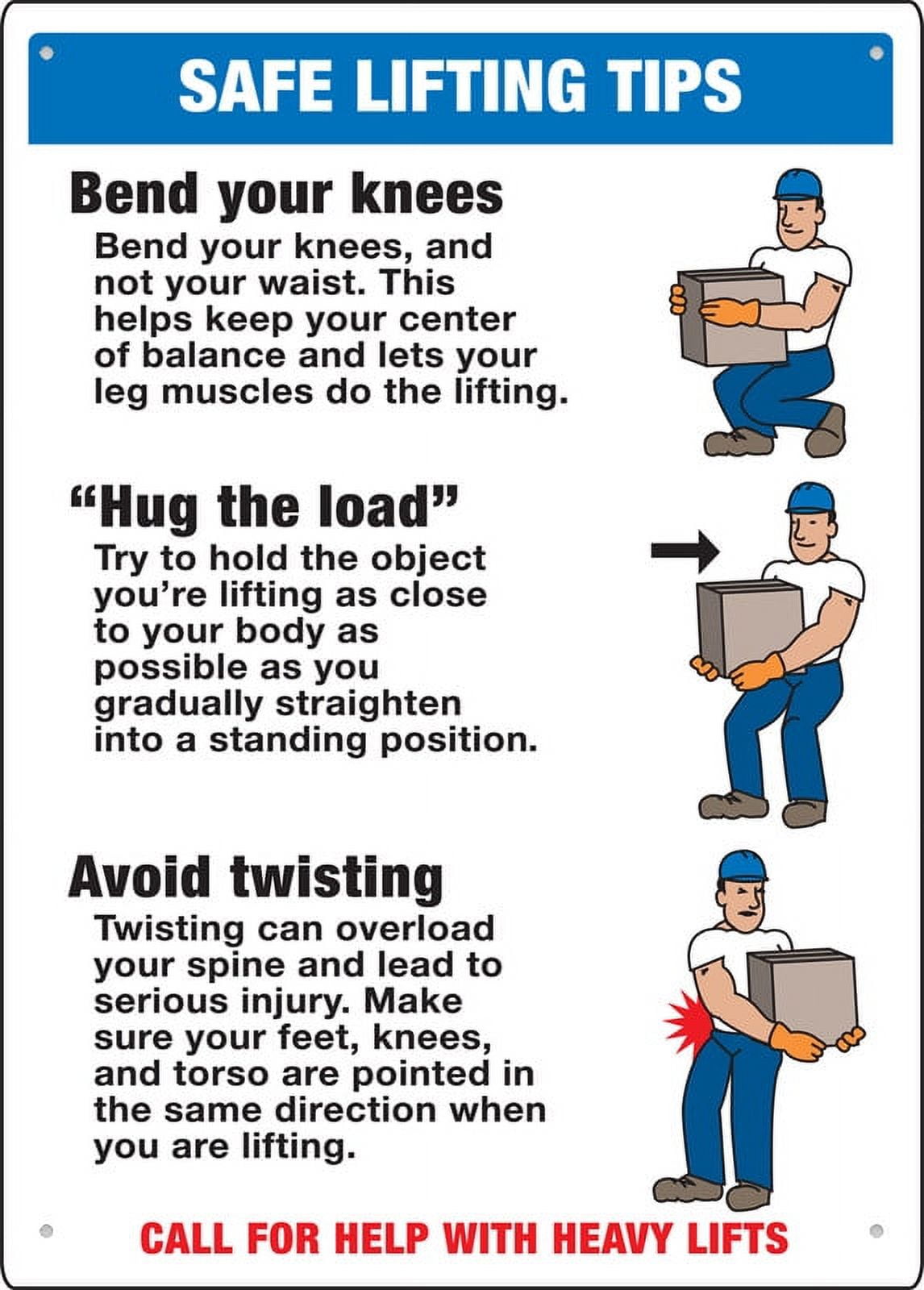 SAFE LIFTING TIPS

Bend your knees

Bend your knees, and not your waist. This helps keep your center of balance and lets your leg muscles do the lifting.

“Hug the load”

Try to hold the object you’re lifting as close to your body as possible as you gradually straighten into a standing position.

Avoid twisting

Twisting can overload your spine and lead to serious injury. Make sure your feet, knees, and torso are pointed in the same direction when you are lifting.

CALL FOR HELP WITH HEAVY LIFTS