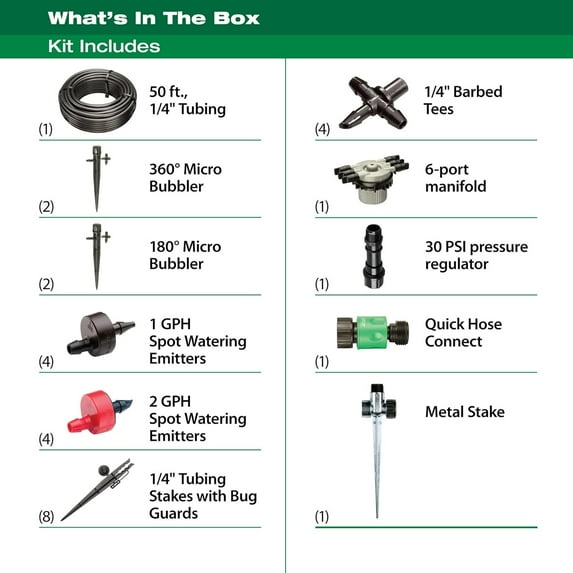 What's In The Box

Kit Includes

(1) 50 ft., 1/4" Tubing

(2) 360° Micro Bubbler

(2) 180° Micro Bubbler

(4) 1 GPH Spot Watering Emitters

(4) 2 GPH Spot Watering Emitters

(8) 1/4" Tubing Stakes with Bug Guards

(4) 1/4" Barbed Tees

(1) 6-port manifold

(1) 30 PSI pressure regulator

(1) Quick Hose Connect

(1) Metal Stake