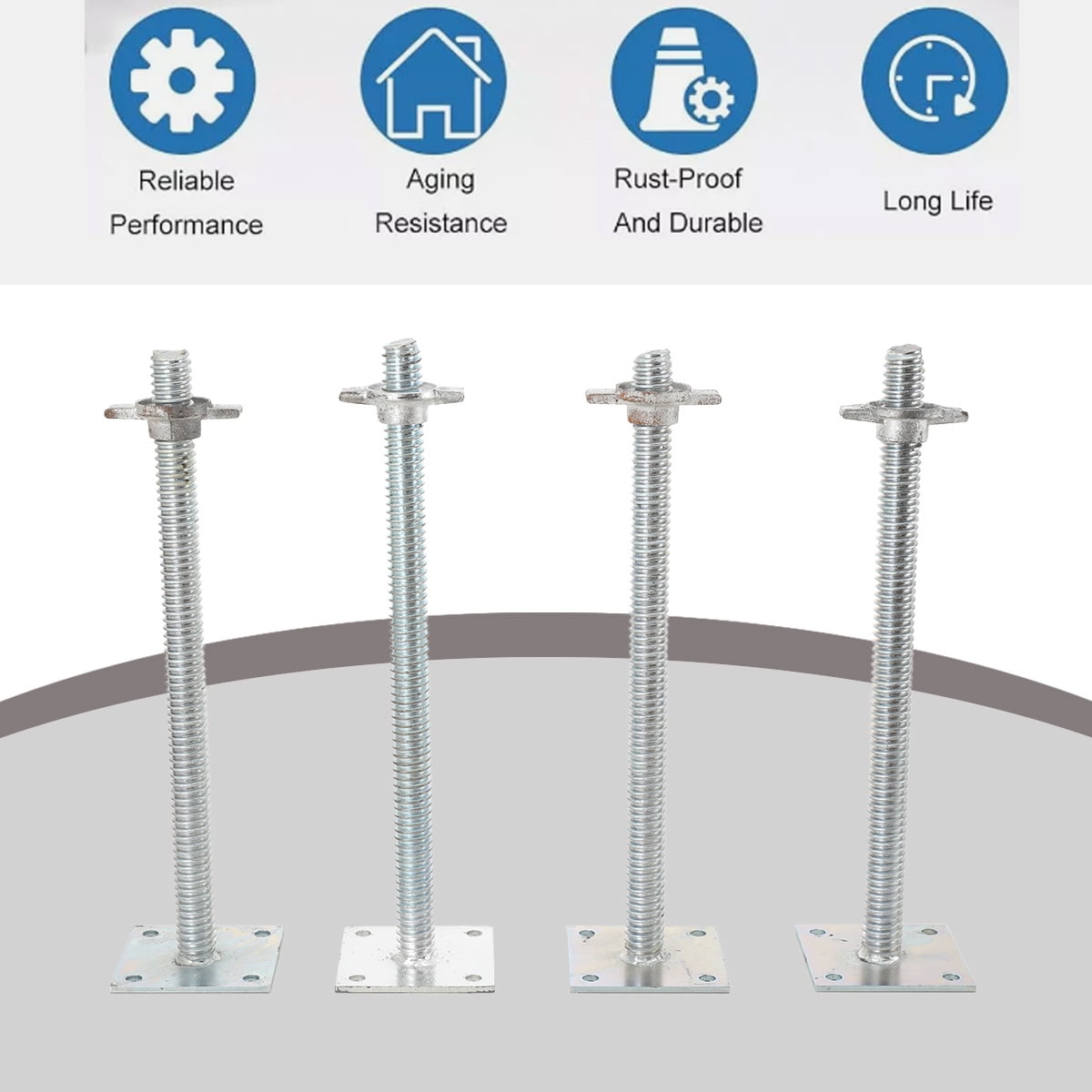 Reliable Performance

Aging Resistance

Rust-Proof And Durable

Long Life