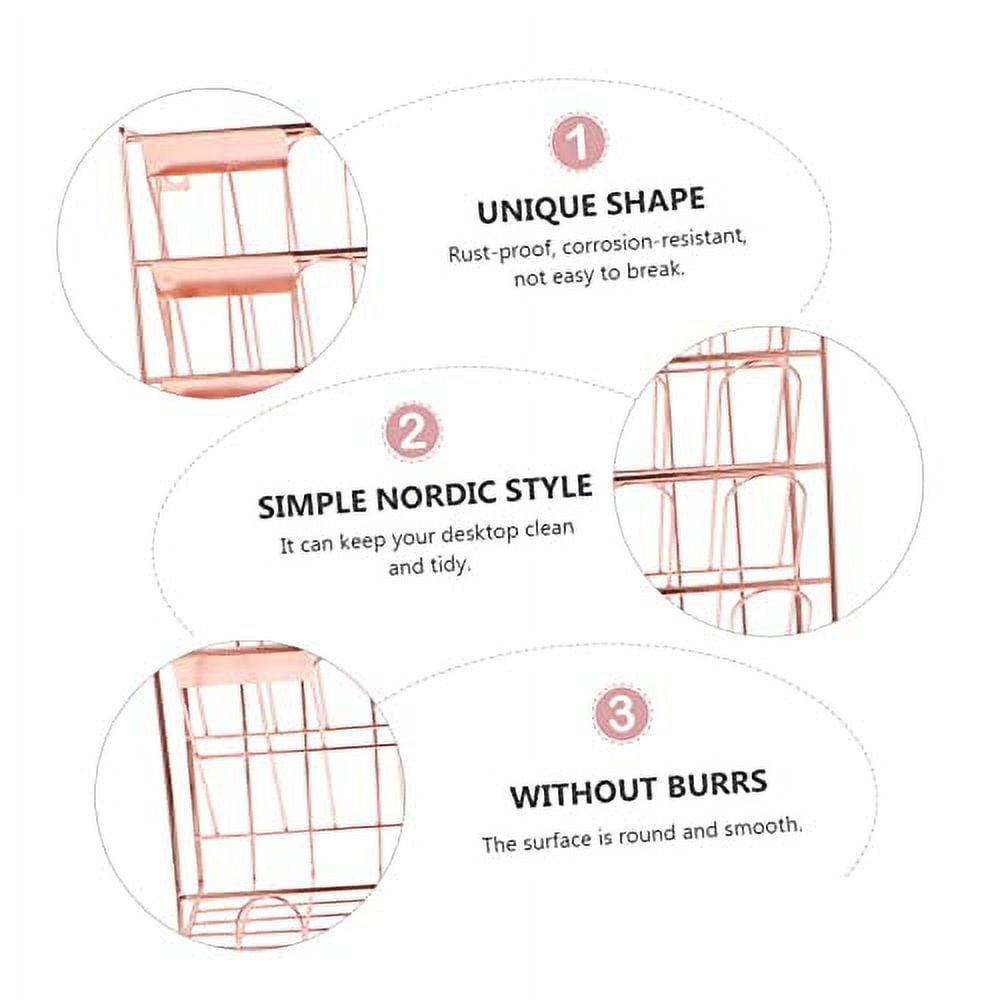 1

UNIQUE SHAPE

Rust-proof, corrosion-resistant, not easy to break.

2

SIMPLE NORDIC STYLE

It can keep your desktop clean and tidy.

3

WITHOUT BURRS

The surface is round and smooth.