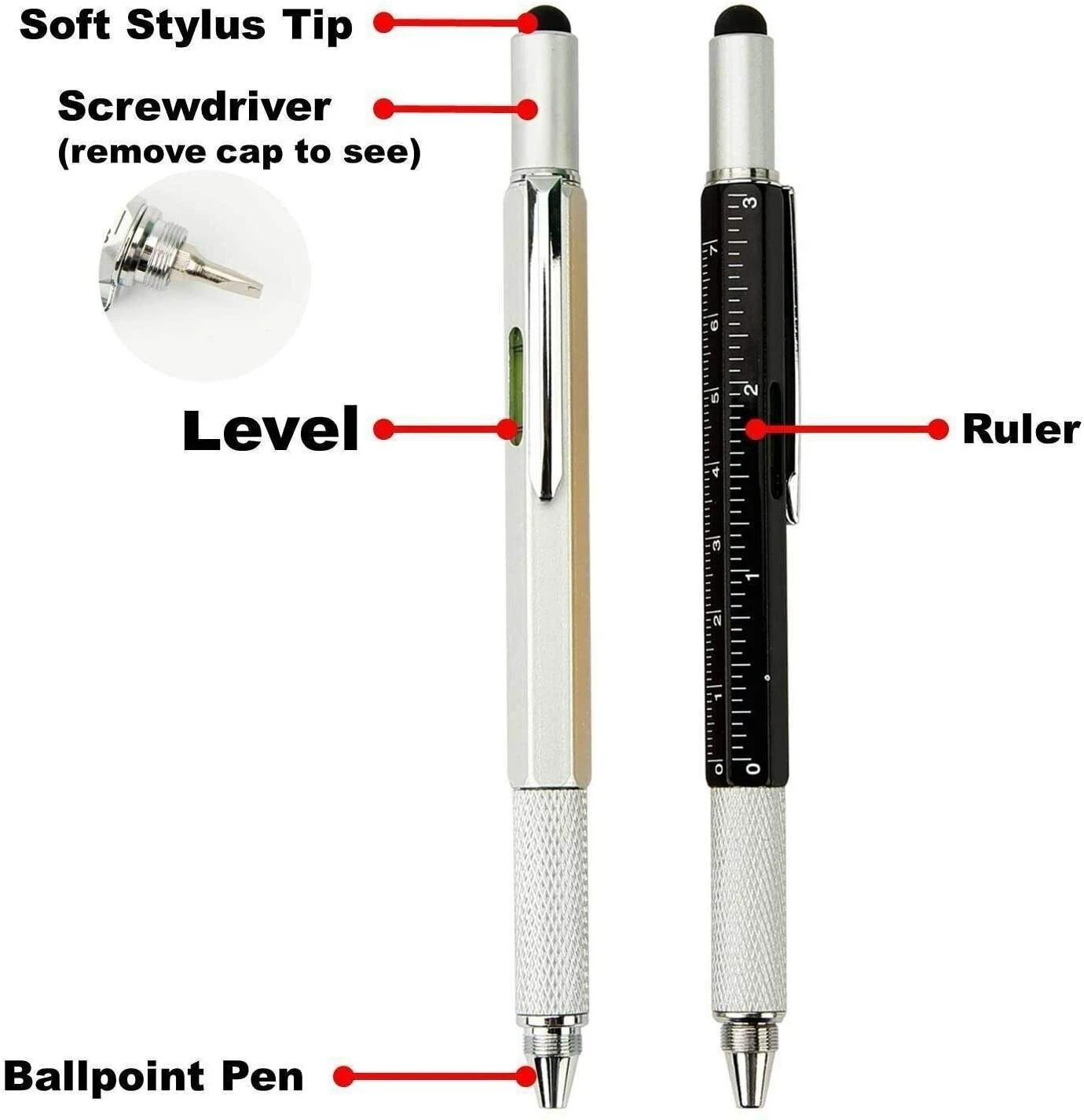 Soft Stylus Tip

Screwdriver
(remove cap to see)

Level

Ruler

Ballpoint Pen

0 1 2 3 4 5 6 7

0 1 2 3