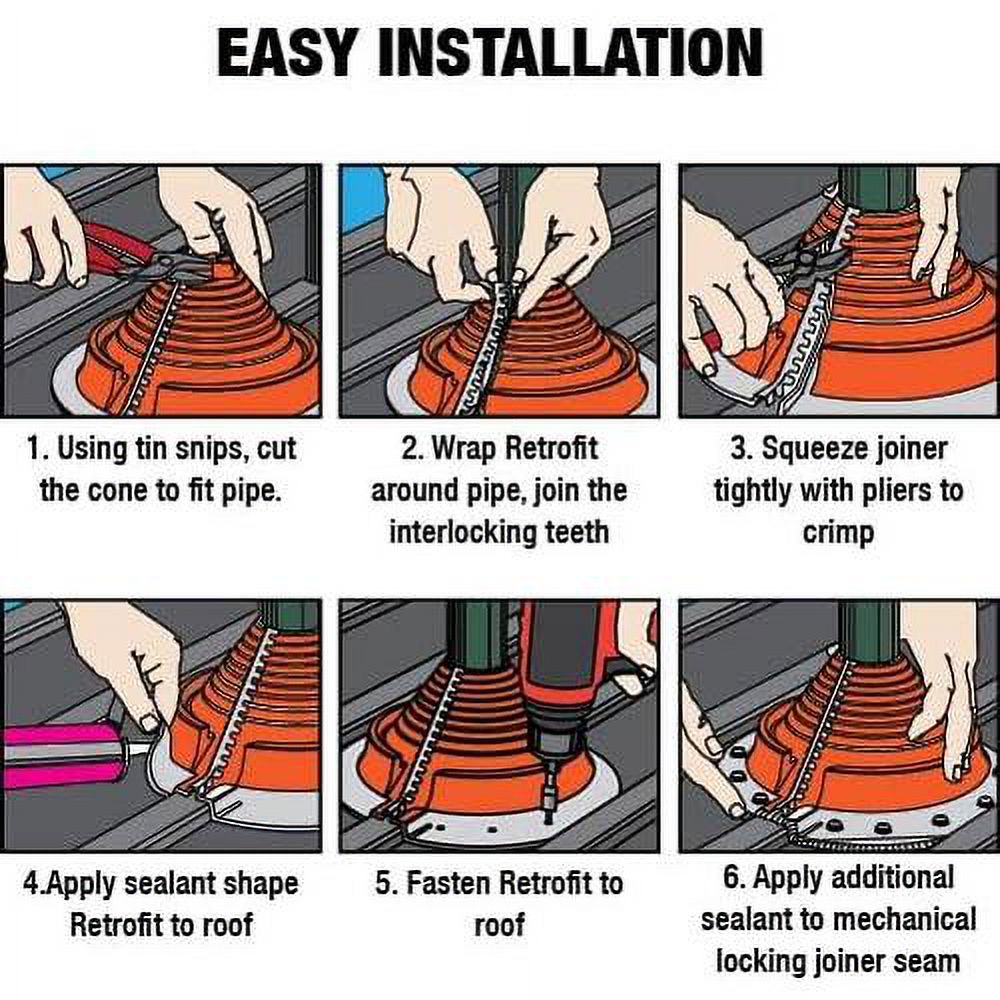 EASY INSTALLATION

1. Using tin snips, cut the cone to fit pipe.

2. Wrap Retrofit around pipe, join the interlocking teeth

3. Squeeze joiner tightly with pliers to crimp

4.Apply sealant shape Retrofit to roof

5. Fasten Retrofit to roof

6. Apply additional sealant to mechanical locking joiner seam