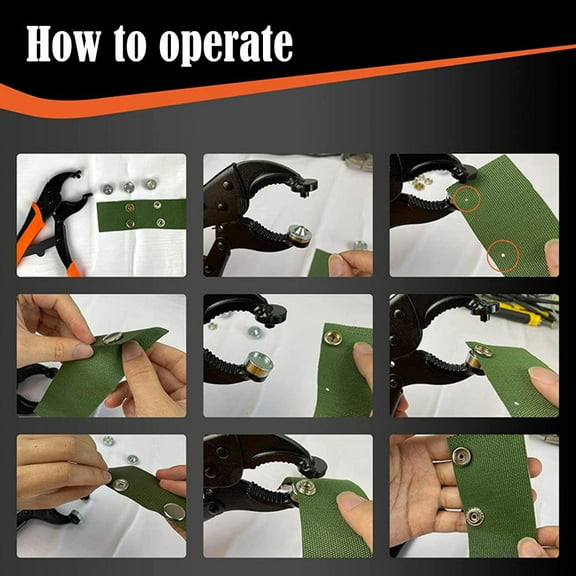 How to operate