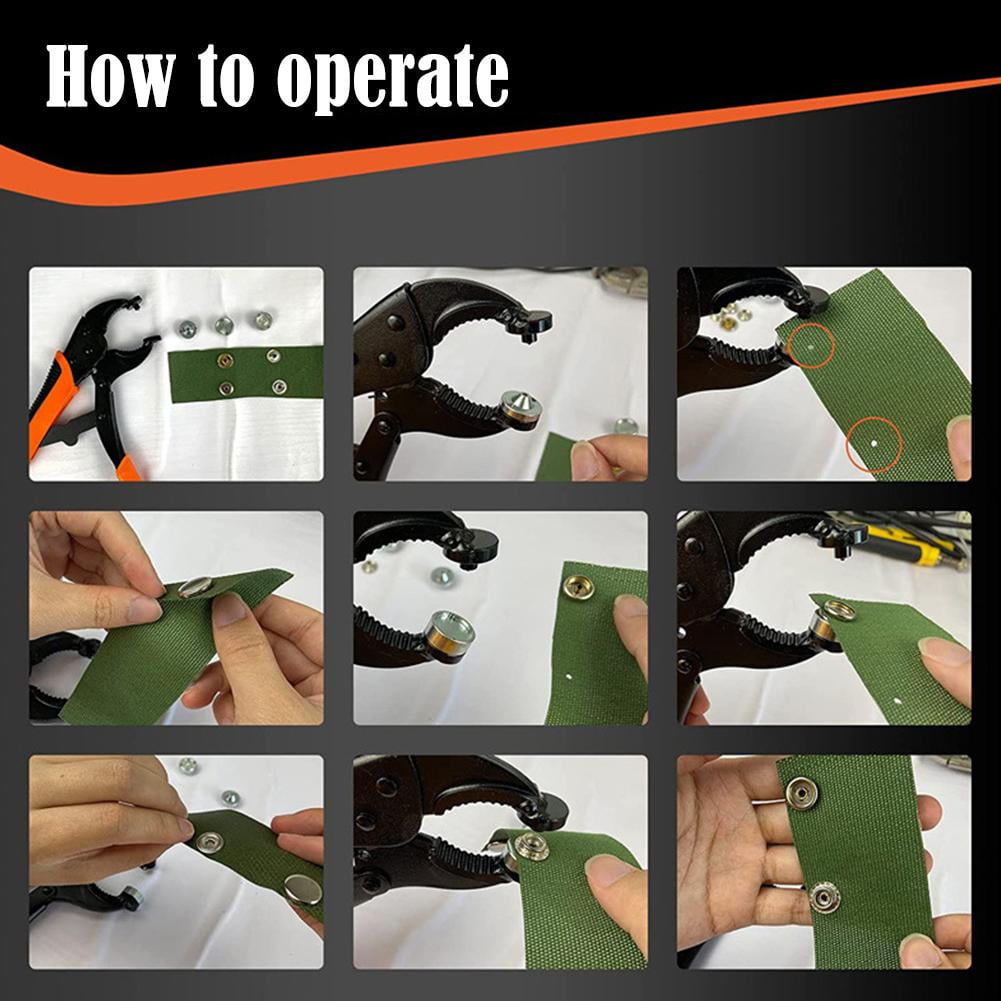 How to operate