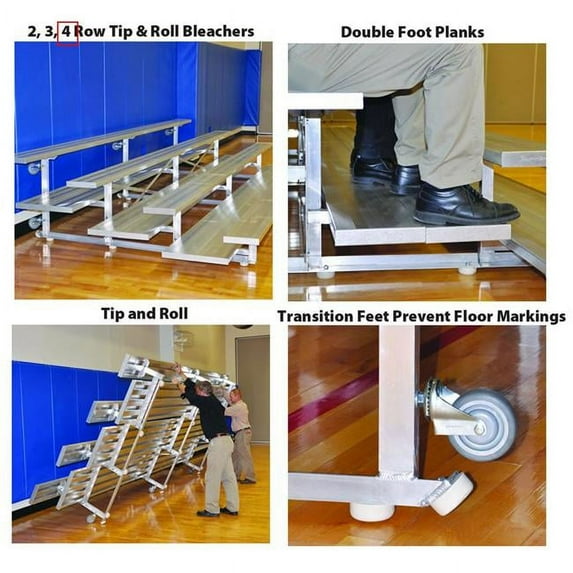 2, 3, 4 Row Tip & Roll Bleachers

Double Foot Planks

Tip and Roll

Transition Feet Prevent Floor Markings