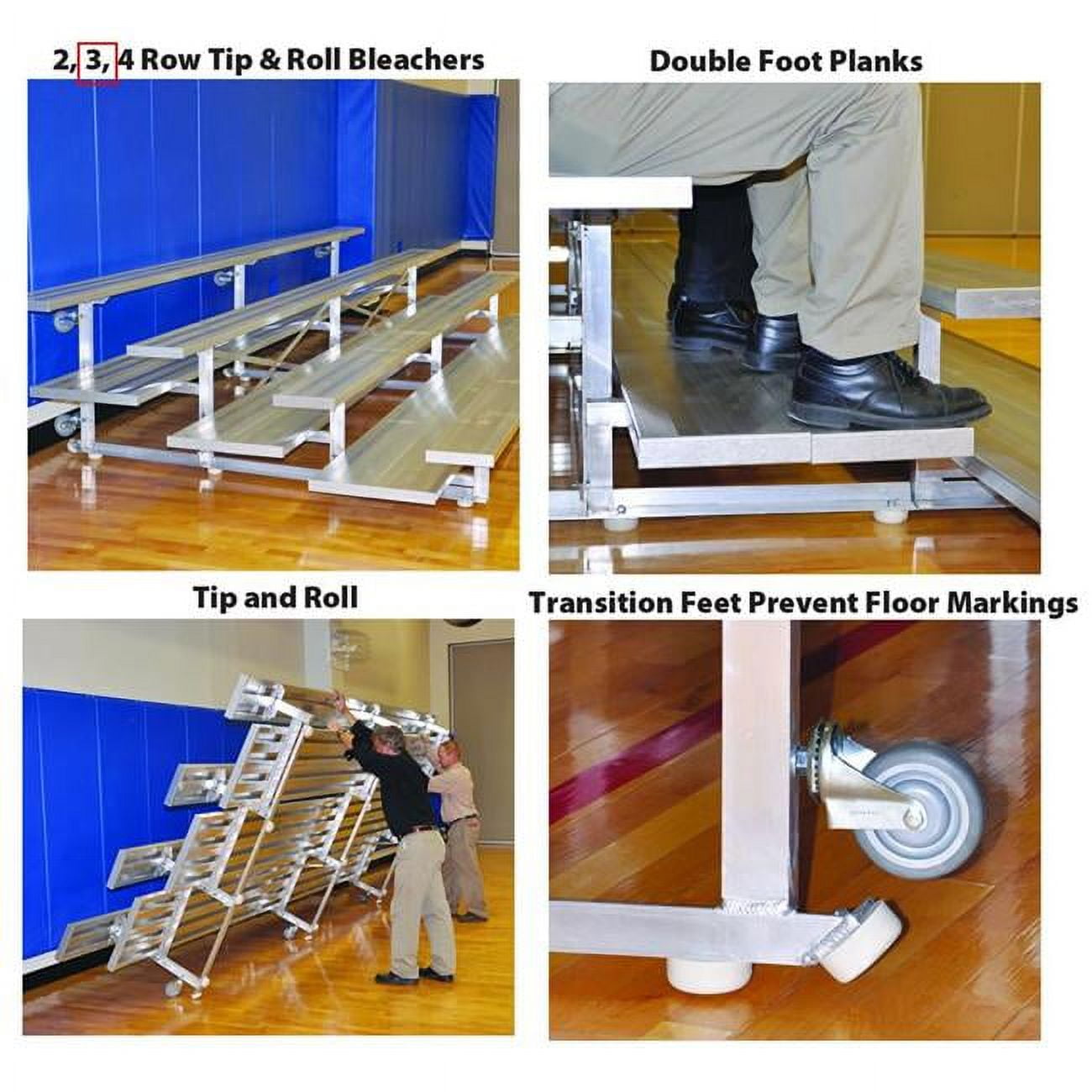 2, 3, 4 Row Tip & Roll Bleachers

Double Foot Planks

Tip and Roll

Transition Feet Prevent Floor Markings