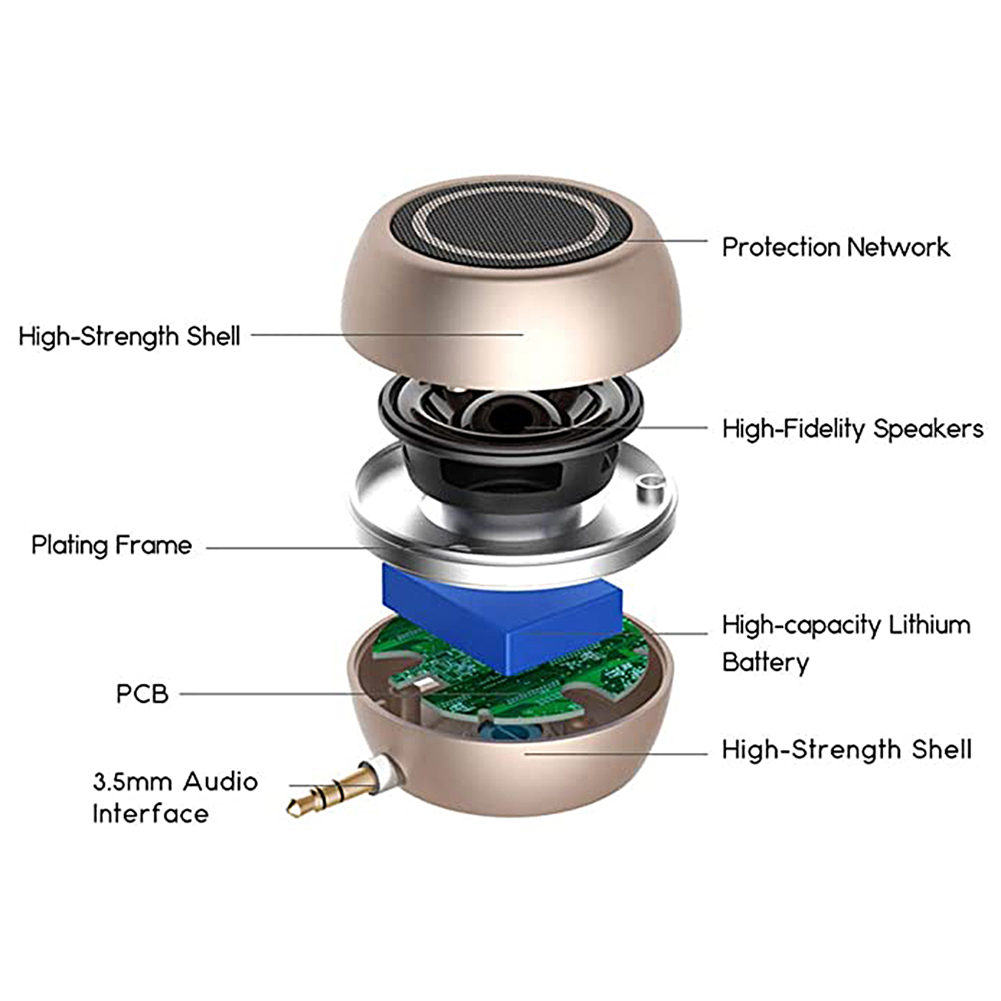 Protection Network

High-Strength Shell

High-Fidelity Speakers

Plating Frame

High-capacity Lithium Battery

PCB

High-Strength Shell

3.5mm Audio Interface