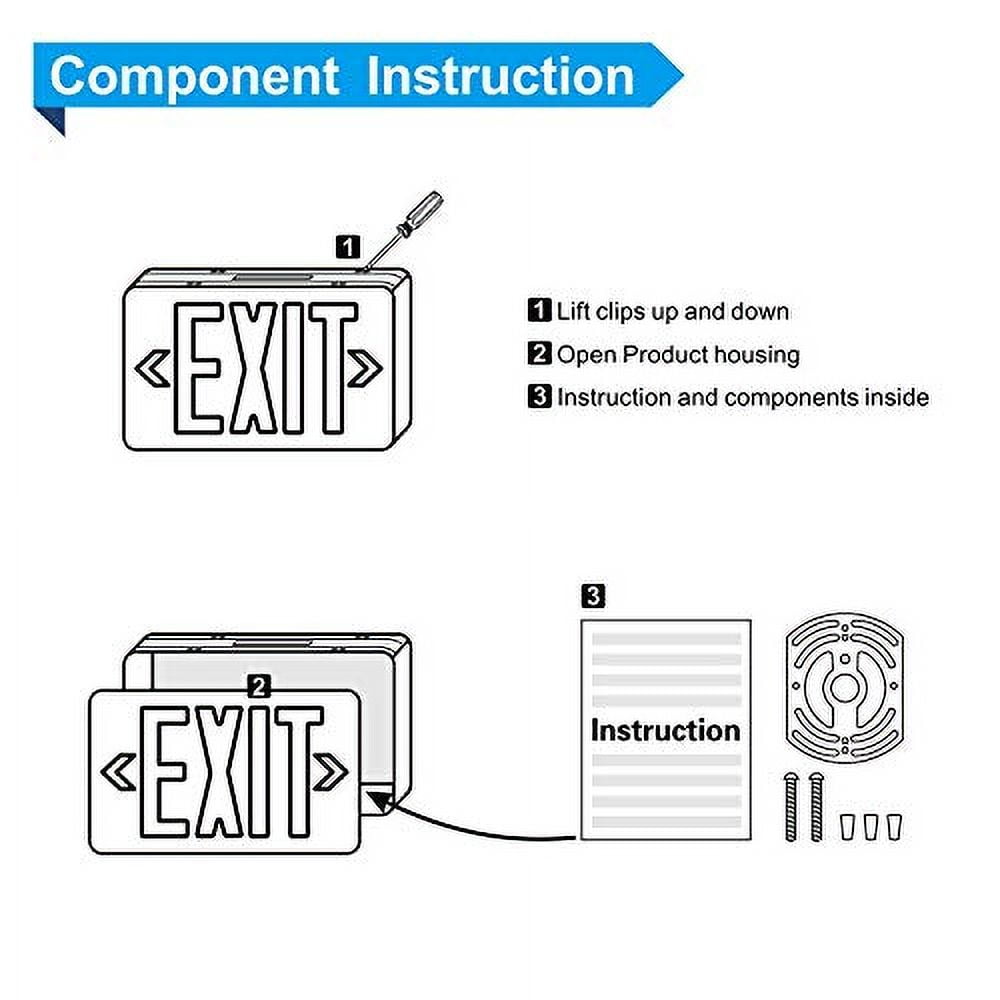 Component Instruction

1

EXIT

1 Lift clips up and down
2 Open Product housing
3 Instruction and components inside

2

EXIT

3

Instruction