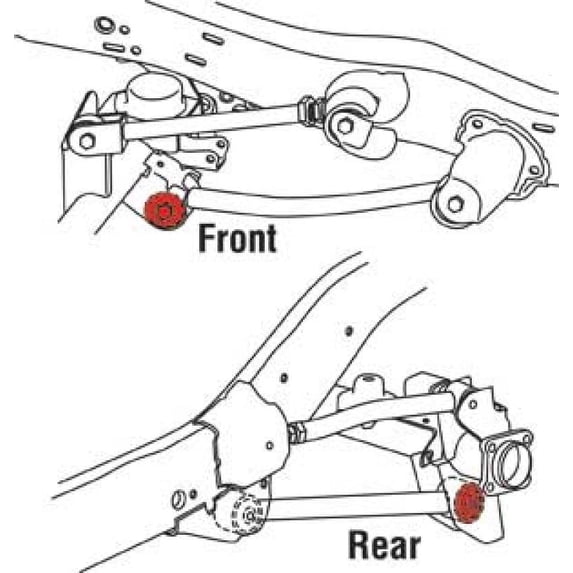 Front

Rear