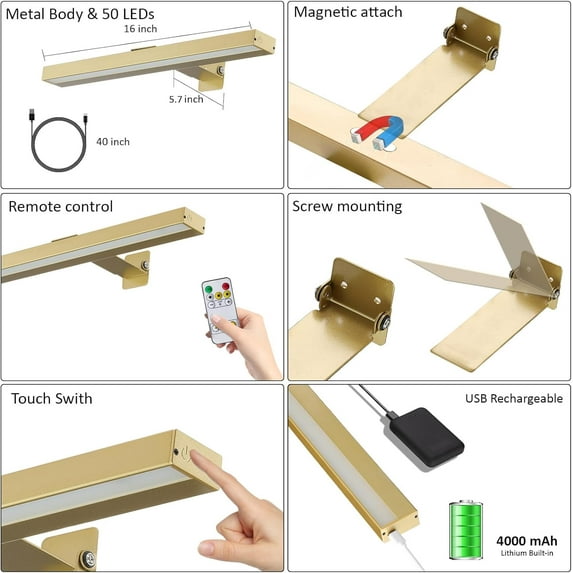 Metal Body & 50 LEDs

16 inch

5.7 inch

40 inch

Magnetic attach

Remote control

Screw mounting

Touch Swith

USB Rechargeable

4000 mAh
Lithium Built-in