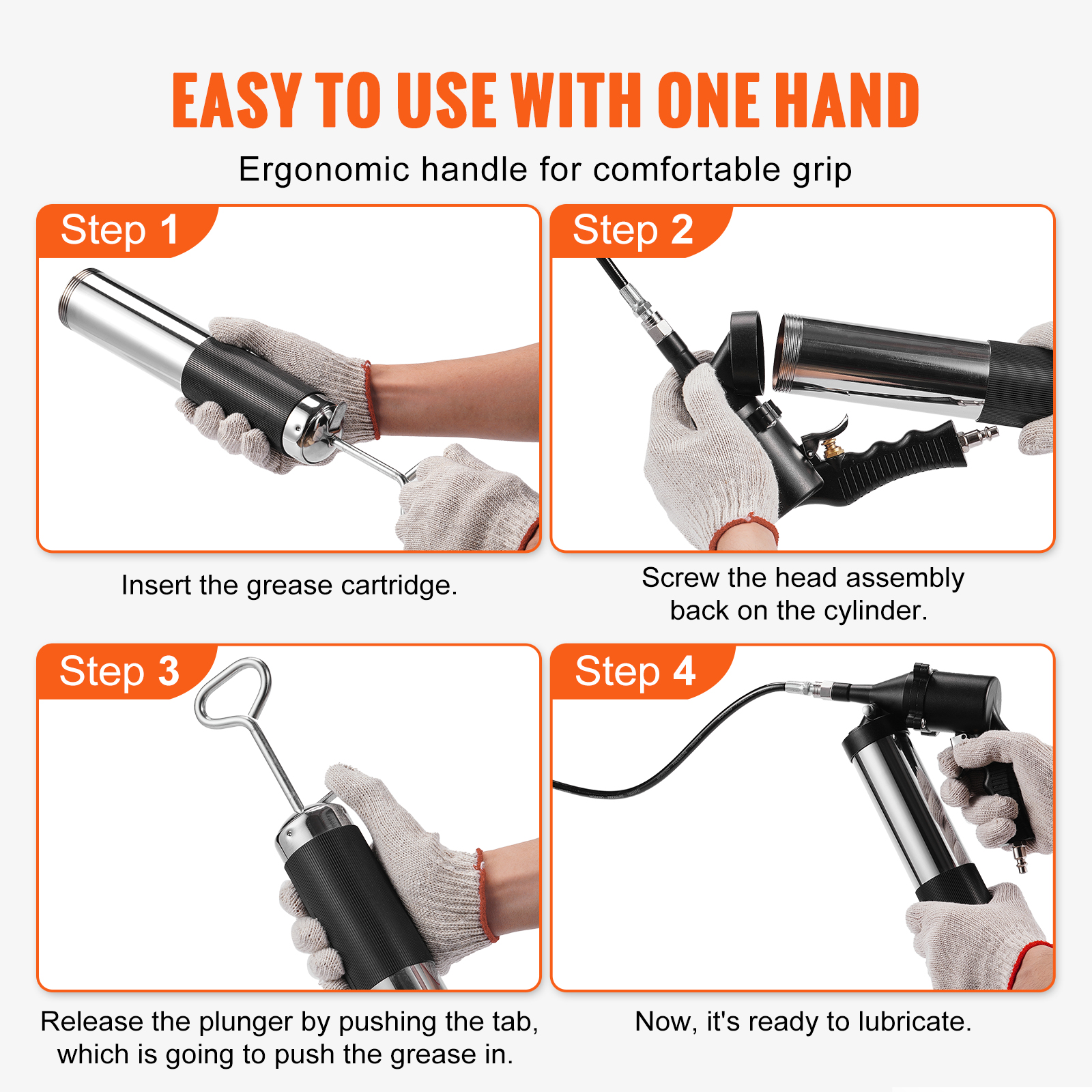 EASY TO USE WITH ONE HAND

Ergonomic handle for comfortable grip

Step 1

Insert the grease cartridge.

Step 2

Screw the head assembly back on the cylinder.

Step 3

Release the plunger by pushing the tab, which is going to push the grease in.

Step 4

Now, it's ready to lubricate.