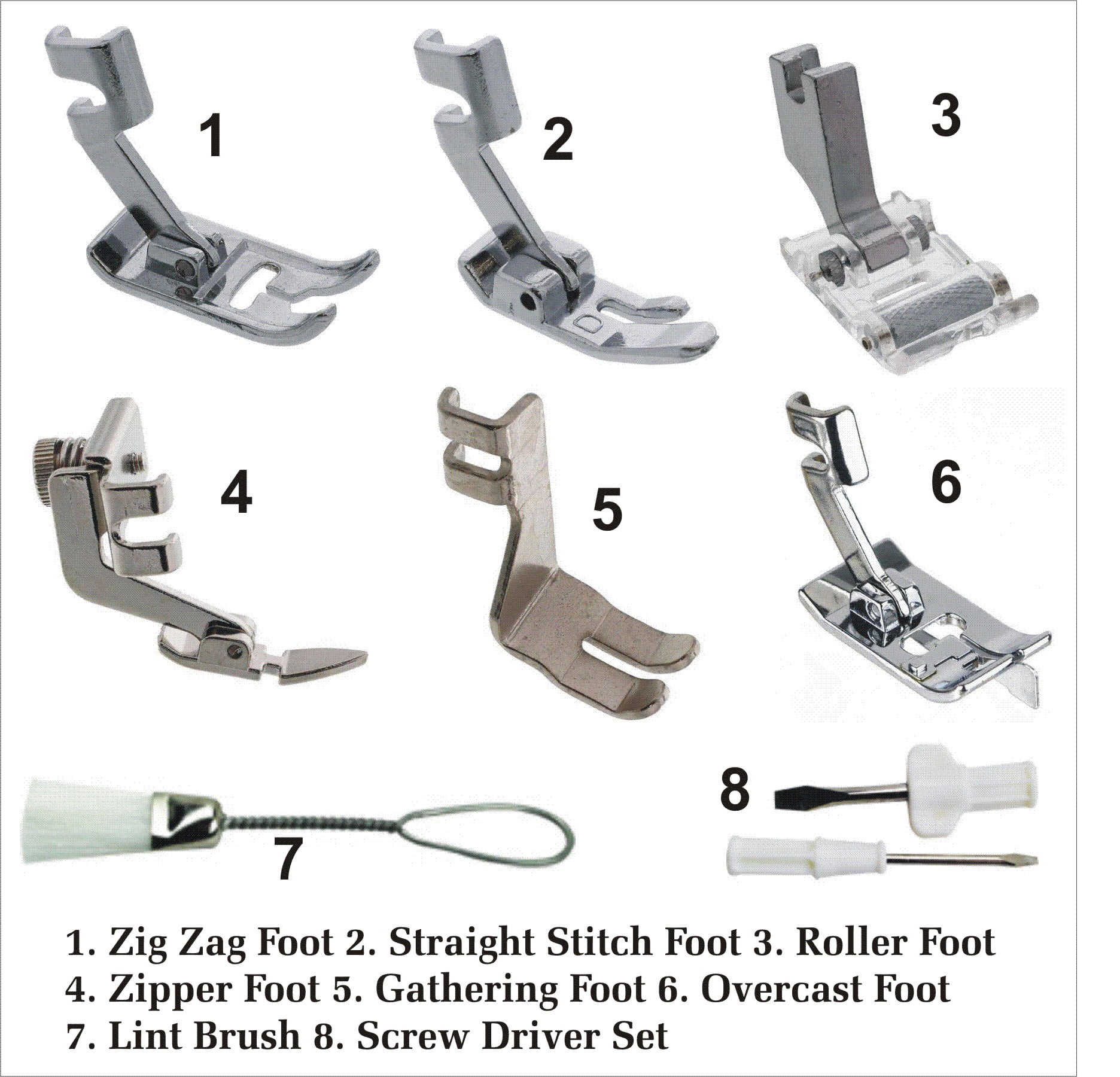 1

2

3

4

5

6

7

8

1. Zig Zag Foot 2. Straight Stitch Foot 3. Roller Foot
4. Zipper Foot 5. Gathering Foot 6. Overcast Foot
7. Lint Brush 8. Screw Driver Set