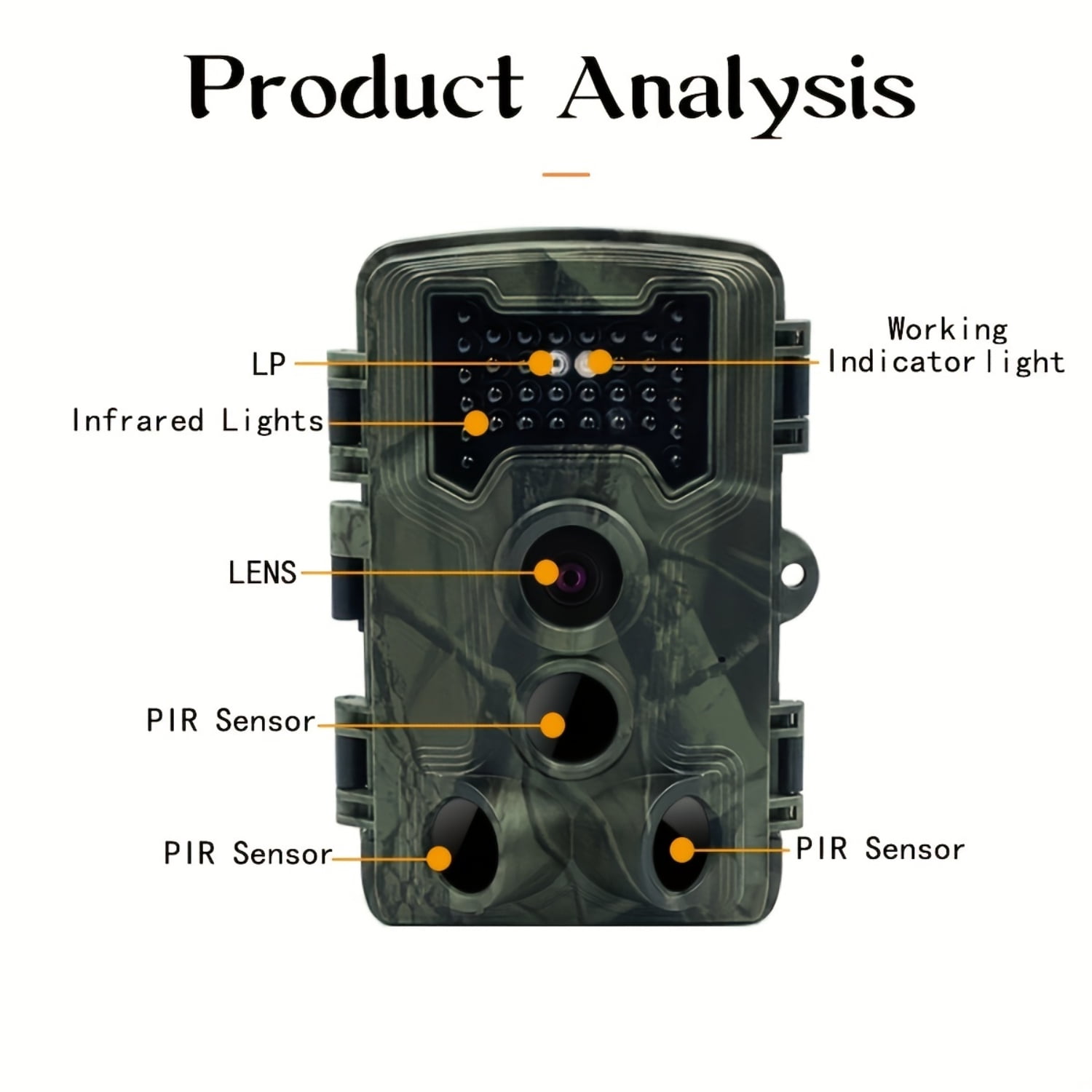 Product Analysis

LP

Working Indicator light

Infrared Lights

LENS

PIR Sensor

PIR Sensor

PIR Sensor