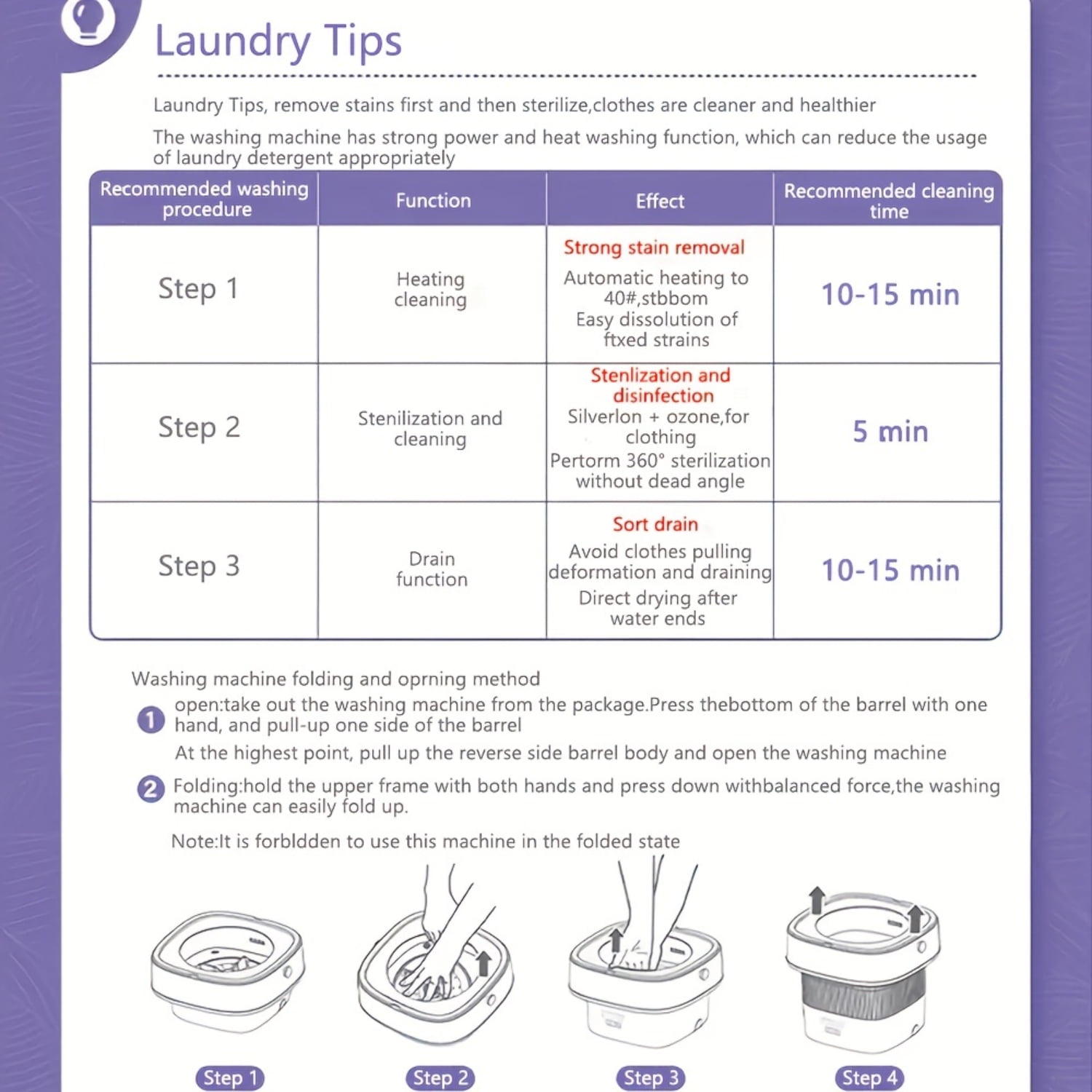 Laundry Tips

Laundry Tips, remove stains first and then sterilize,clothes are cleaner and healthier

The washing machine has strong power and heat washing function, which can reduce the usage of laundry detergent appropriately

| Recommended washing procedure | Function | Effect | Recommended cleaning time |
|---|---|---|---|
| Step 1 | Heating cleaning | Strong stain removal Automatic heating to 40#,stbbom Easy dissolution of ftxed strains | 10-15 min |
| Step 2 | Stenilization and cleaning | Stenlization and disinfection Silverlon + ozone,for clothing Pertorm 360° sterilization without dead angle | 5 min |
| Step 3 | Drain function | Sort drain Avoid clothes pulling deformation and draining Direct drying after water ends | 10-15 min |

Washing machine folding and oprning method

1 open:take out the washing machine from the package.Press thebottom of the barrel with one hand, and pull-up one side of the barrel

At the highest point, pull up the reverse side barrel body and open the washing machine

2 Folding:hold the upper frame with both hands and press down withbalanced force,the washing machine can easily fold up.

Note:It is forbldden to use this machine in the folded state

Step 1 Step 2 Step 3 Step 4