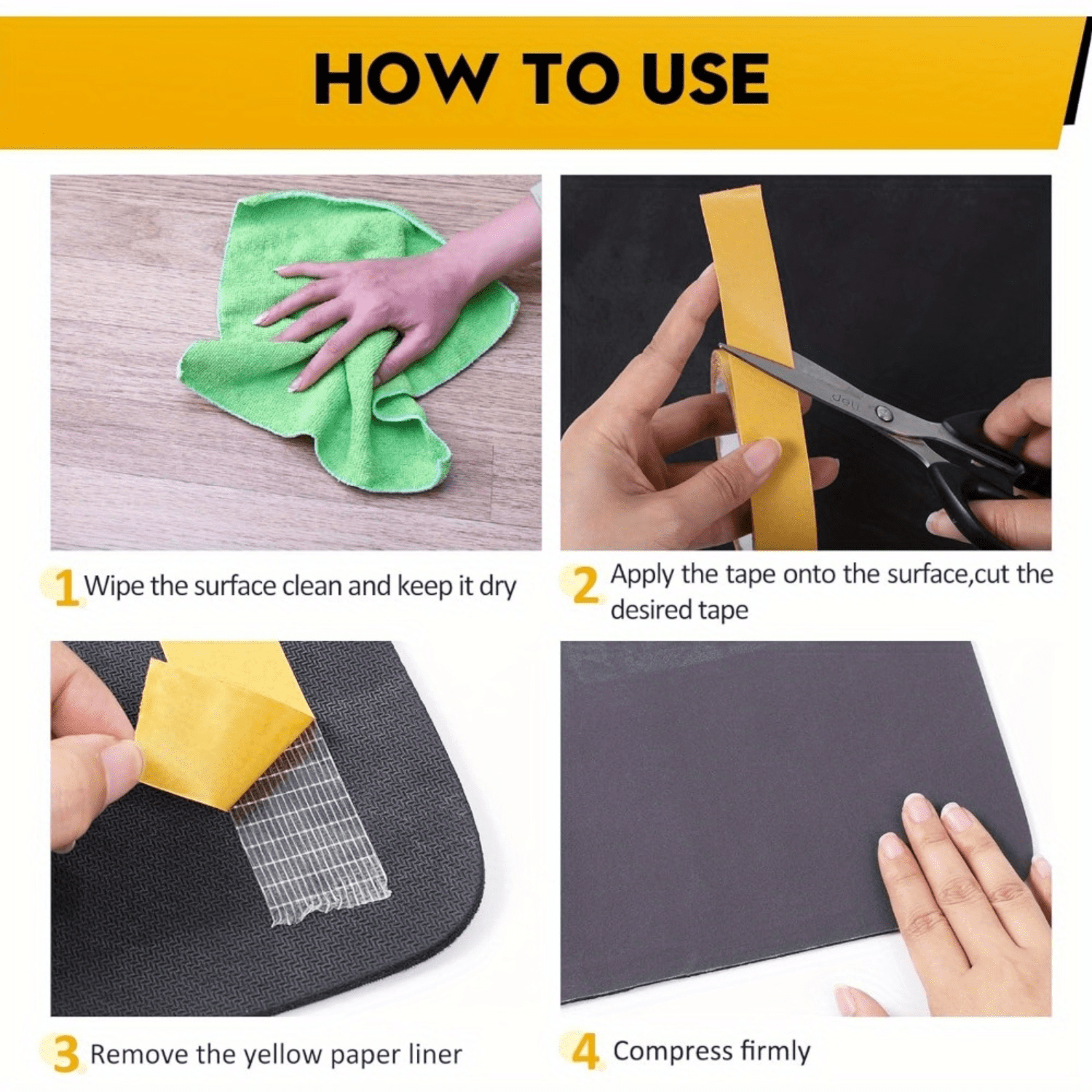 HOW TO USE

deli

1 Wipe the surface clean and keep it dry

2 Apply the tape onto the surface,cut the desired tape

3 Remove the yellow paper liner

4 Compress firmly