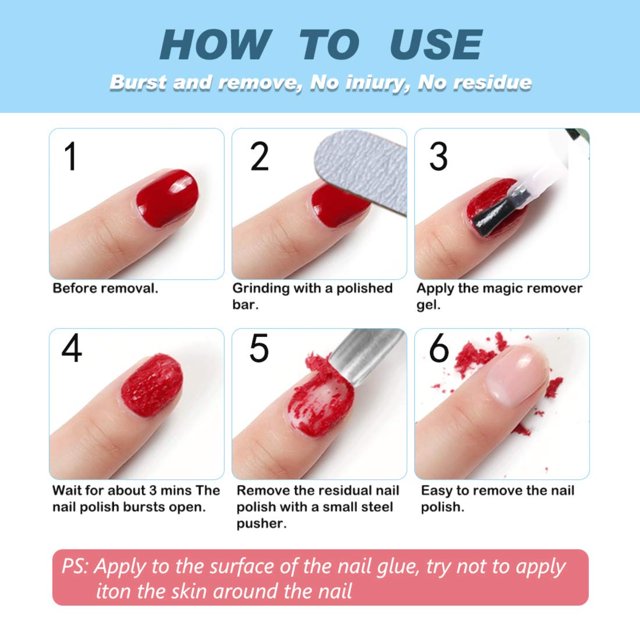 HOW TO USE

Burst and remove, No iniury, No residue

1

Before removal.

2

Grinding with a polished bar.

3

Apply the magic remover gel.

4

Wait for about 3 mins The nail polish bursts open.

5

Remove the residual nail polish with a small steel pusher.

6

Easy to remove the nail polish.

PS: Apply to the surface of the nail glue, try not to apply iton the skin around the nail