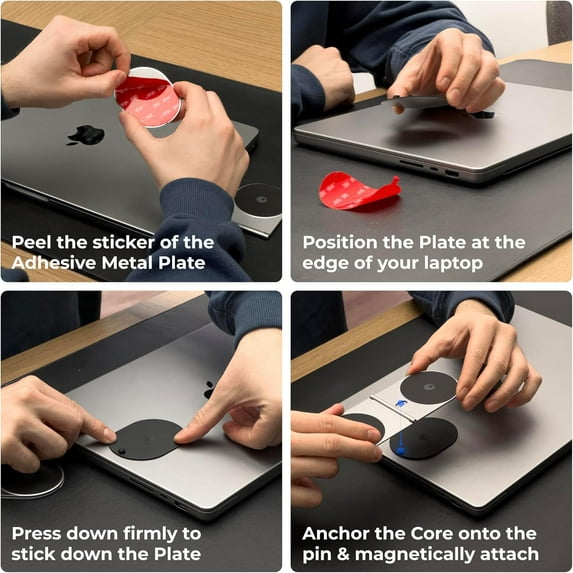 Peel the sticker of the Adhesive Metal Plate

Position the Plate at the edge of your laptop

Press down firmly to stick down the Plate

Anchor the Core onto the pin & magnetically attach