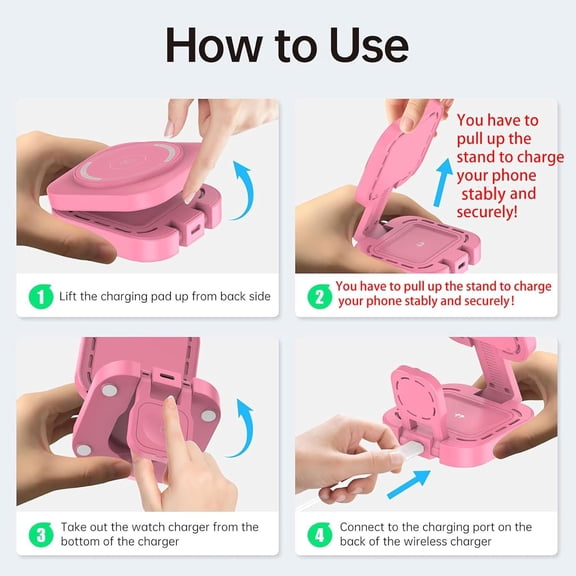 How to Use

1 Lift the charging pad up from back side

You have to pull up the stand to charge your phone stably and securely!

2 You have to pull up the stand to charge your phone stably and securely!

3 Take out the watch charger from the bottom of the charger

4 Connect to the charging port on the back of the wireless charger