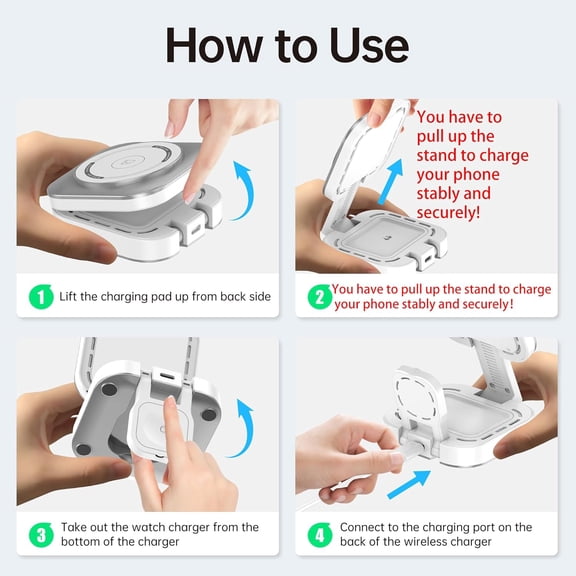 How to Use

1 Lift the charging pad up from back side

You have to pull up the stand to charge your phone stably and securely!

2 You have to pull up the stand to charge your phone stably and securely!

3 Take out the watch charger from the bottom of the charger

4 Connect to the charging port on the back of the wireless charger