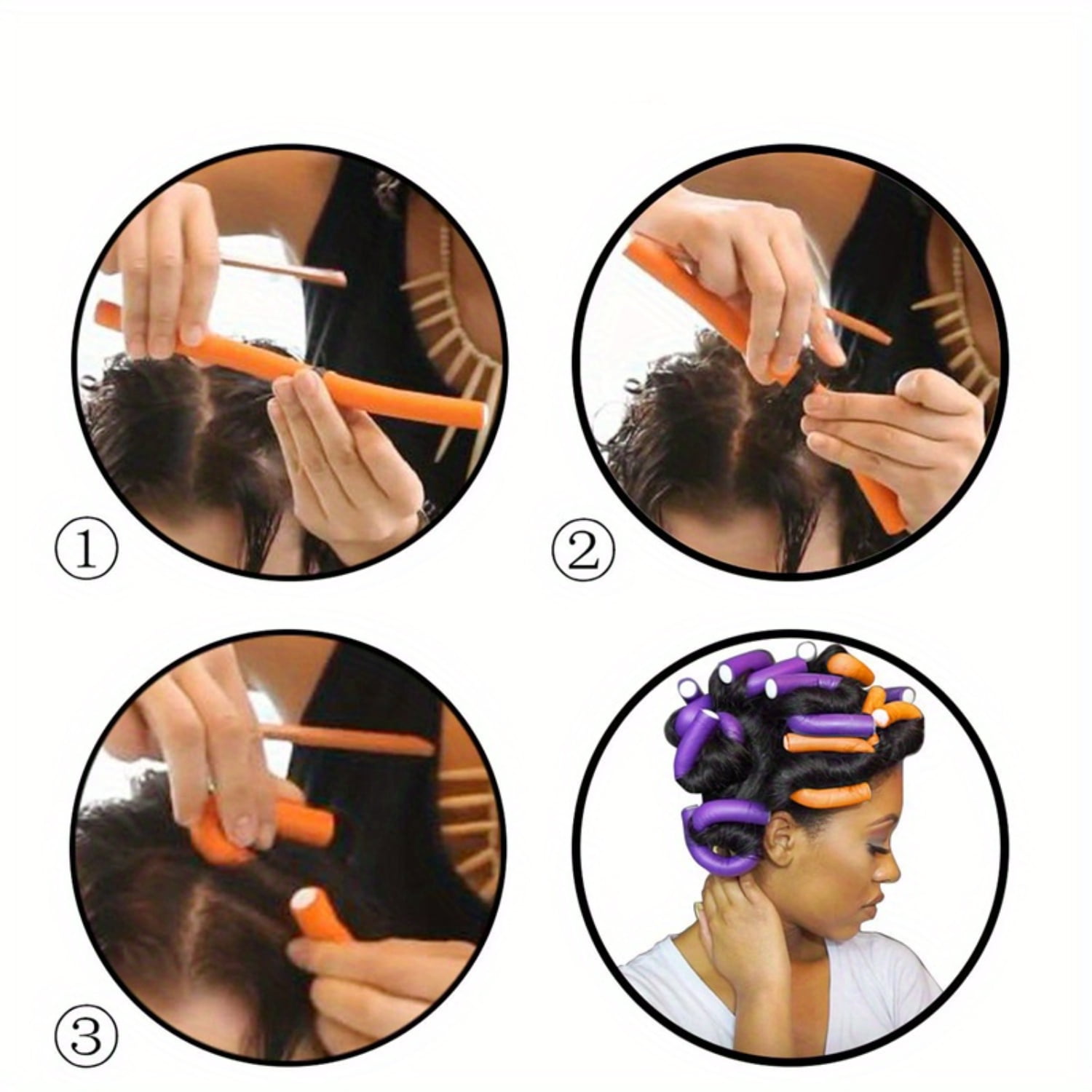 ①

②

③