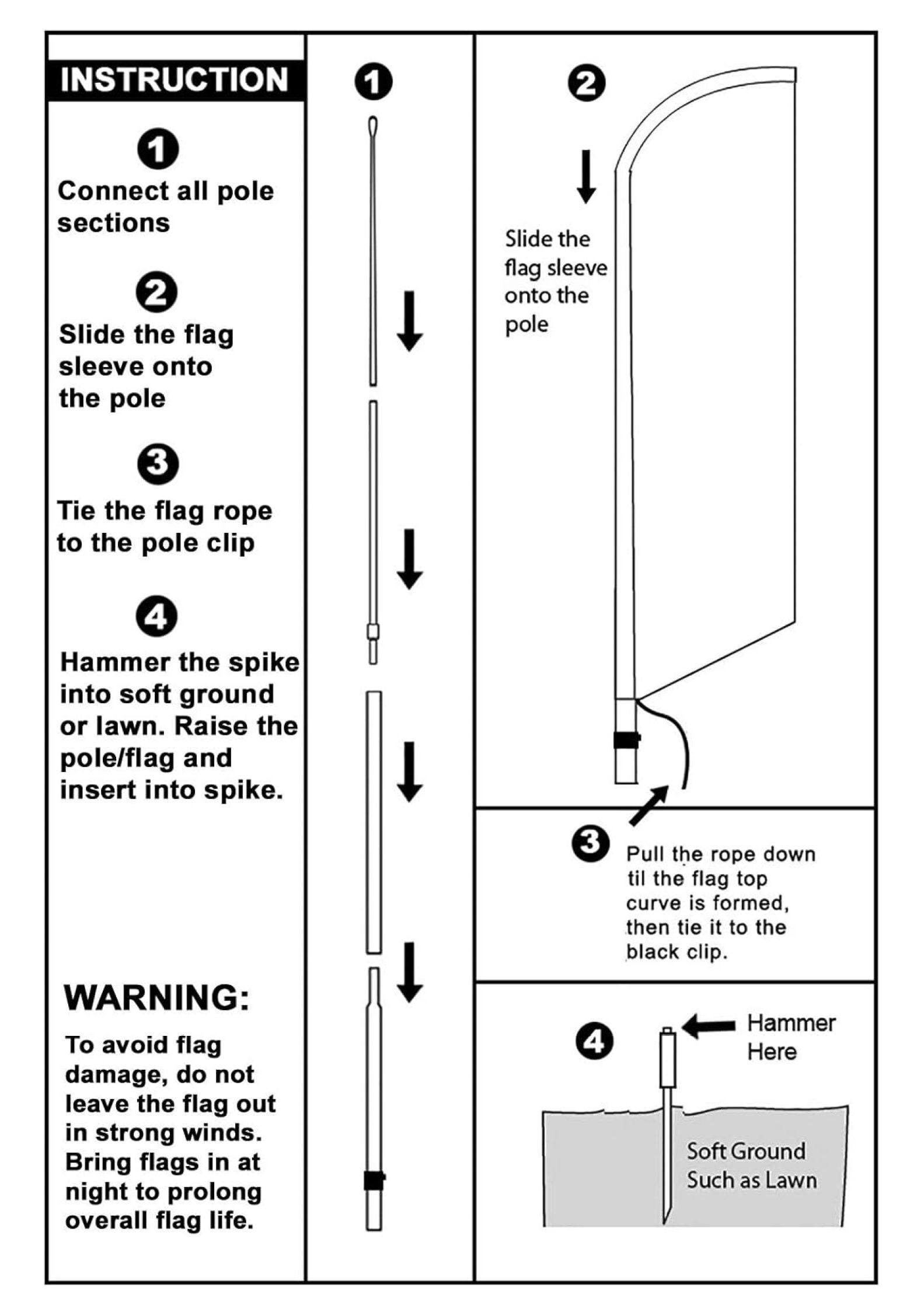 INSTRUCTION

1
Connect all pole sections

2
Slide the flag sleeve onto the pole

3
Tie the flag rope to the pole clip

4
Hammer the spike into soft ground or lawn. Raise the pole/flag and insert into spike.

WARNING:
To avoid flag damage, do not leave the flag out in strong winds. Bring flags in at night to prolong overall flag life.

1

2
Slide the flag sleeve onto the pole

3
Pull the rope down til the flag top curve is formed, then tie it to the black clip.

4
Hammer Here

Soft Ground Such as Lawn