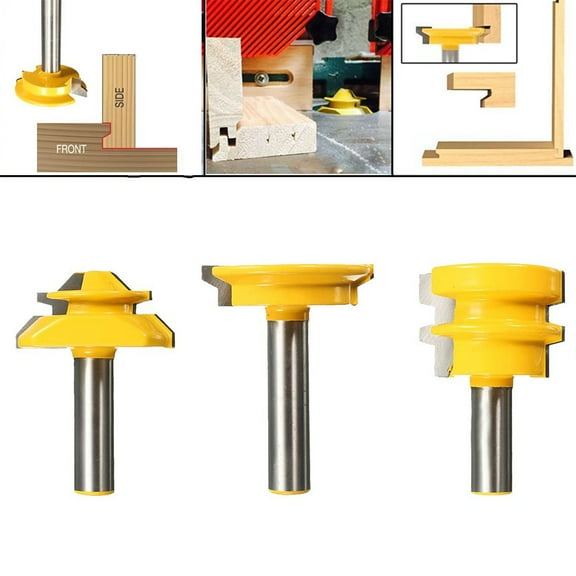 SIDE
FRONT