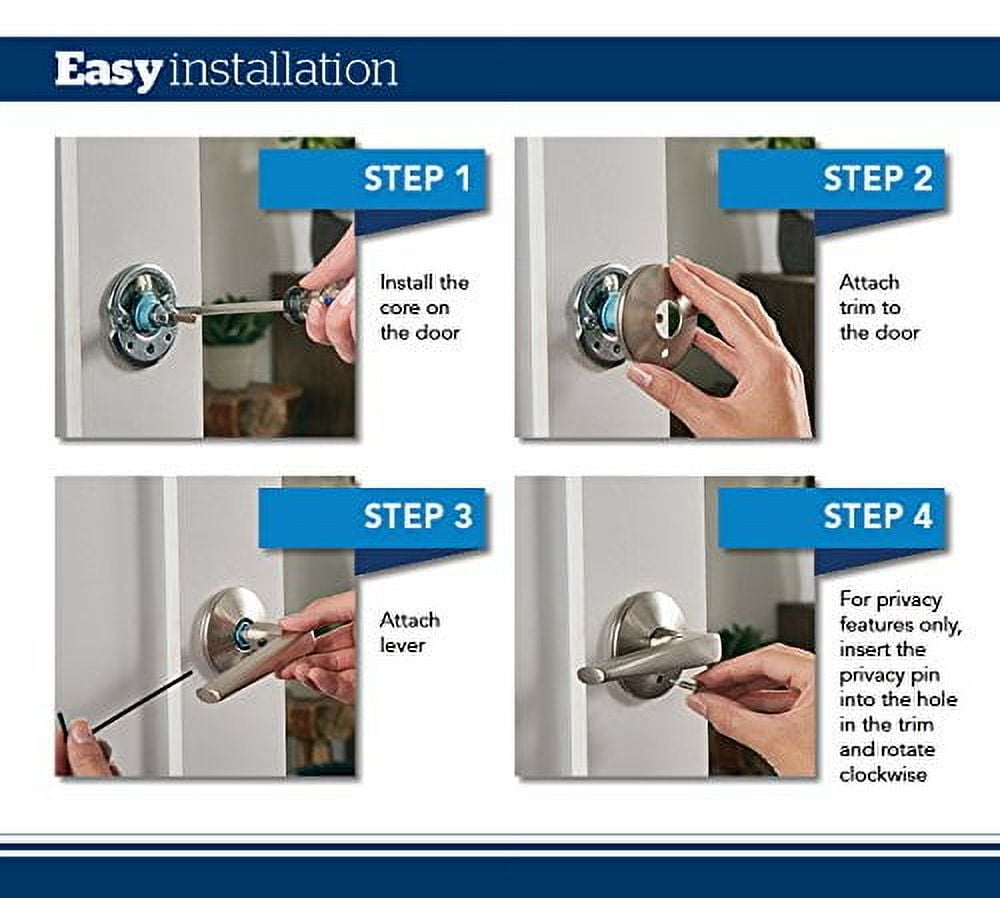 Easy installation

STEP 1

Install the core on the door

STEP 2

Attach trim to the door

STEP 3

Attach lever

STEP 4

For privacy features only, insert the privacy pin into the hole in the trim and rotate clockwise