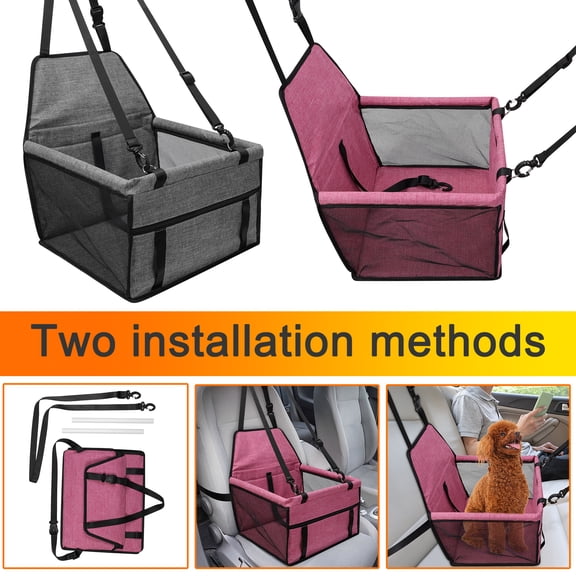 Two installation methods