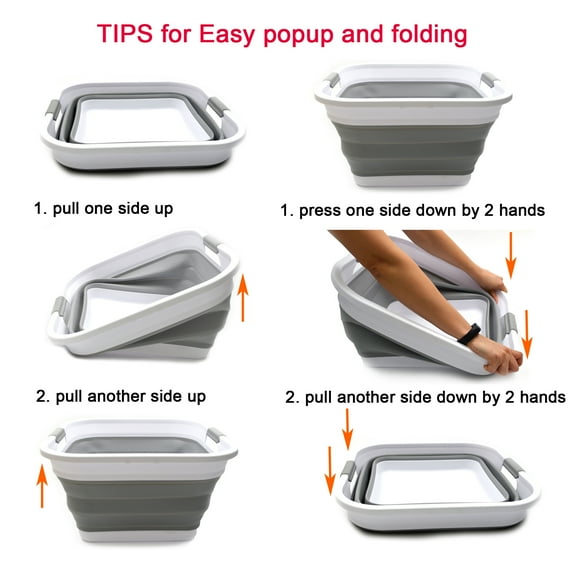 TIPS for Easy popup and folding

1. pull one side up

2. pull another side up

1. press one side down by 2 hands

2. pull another side down by 2 hands