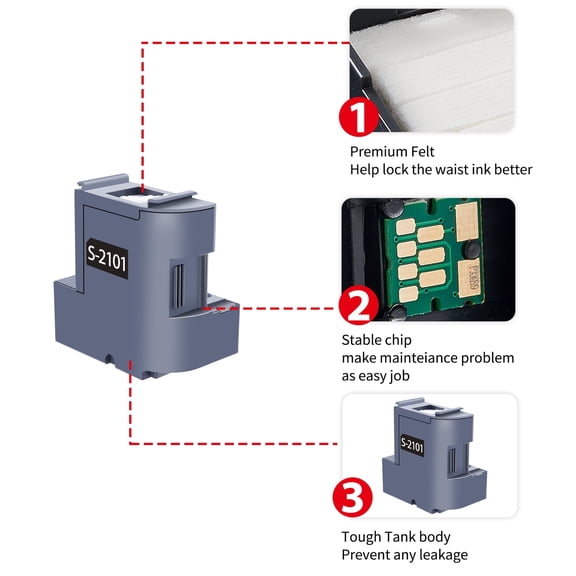 S-2101

1

Premium Felt
Help lock the waist ink better

2

Stable chip
make mainteiance problem as easy job

S-2101

3

Tough Tank body
Prevent any leakage