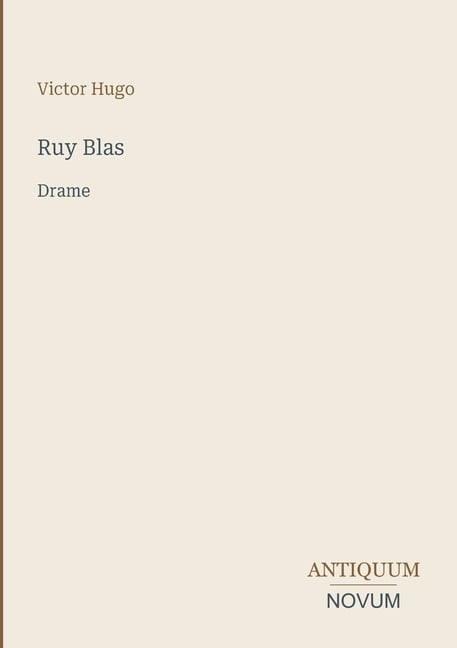 Victor Hugo

Ruy Blas

Drame

ANTIQUUM
NOVUM