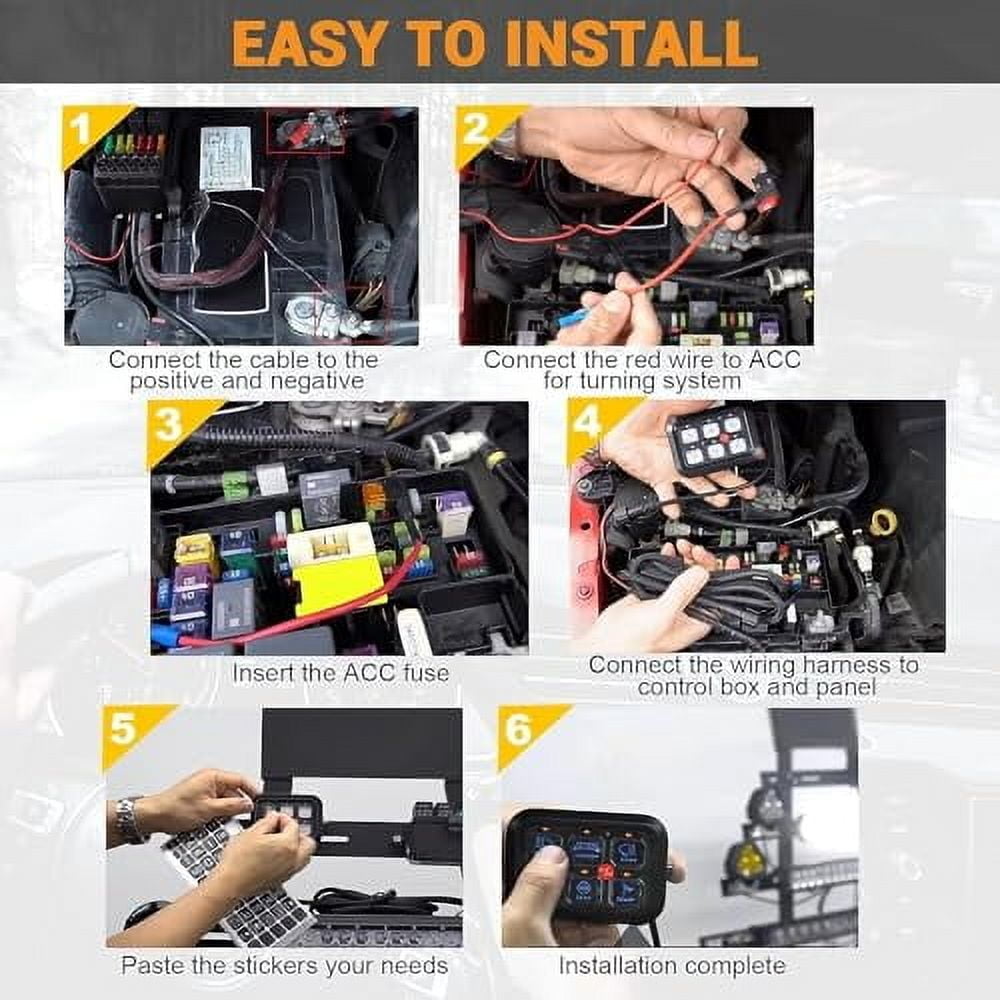 EASY TO INSTALL

1

Connect the cable to the positive and negative

2

Connect the red wire to ACC for turning system

3

Insert the ACC fuse

4

Connect the wiring harness to control box and panel

5

Paste the stickers your needs

6

Installation complete