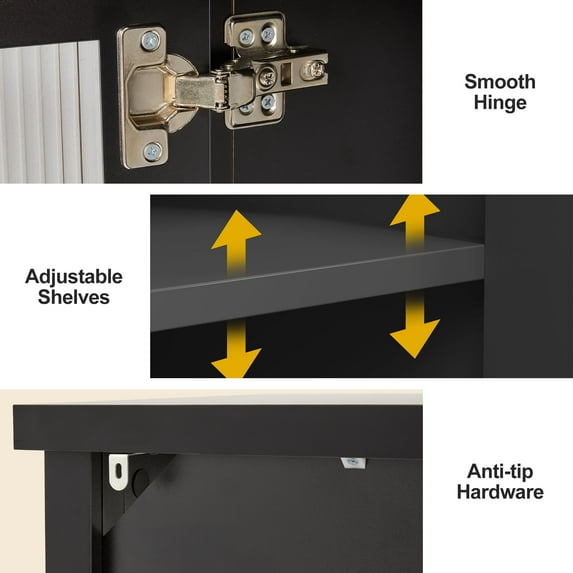 Smooth Hinge

Adjustable Shelves

Anti-tip Hardware