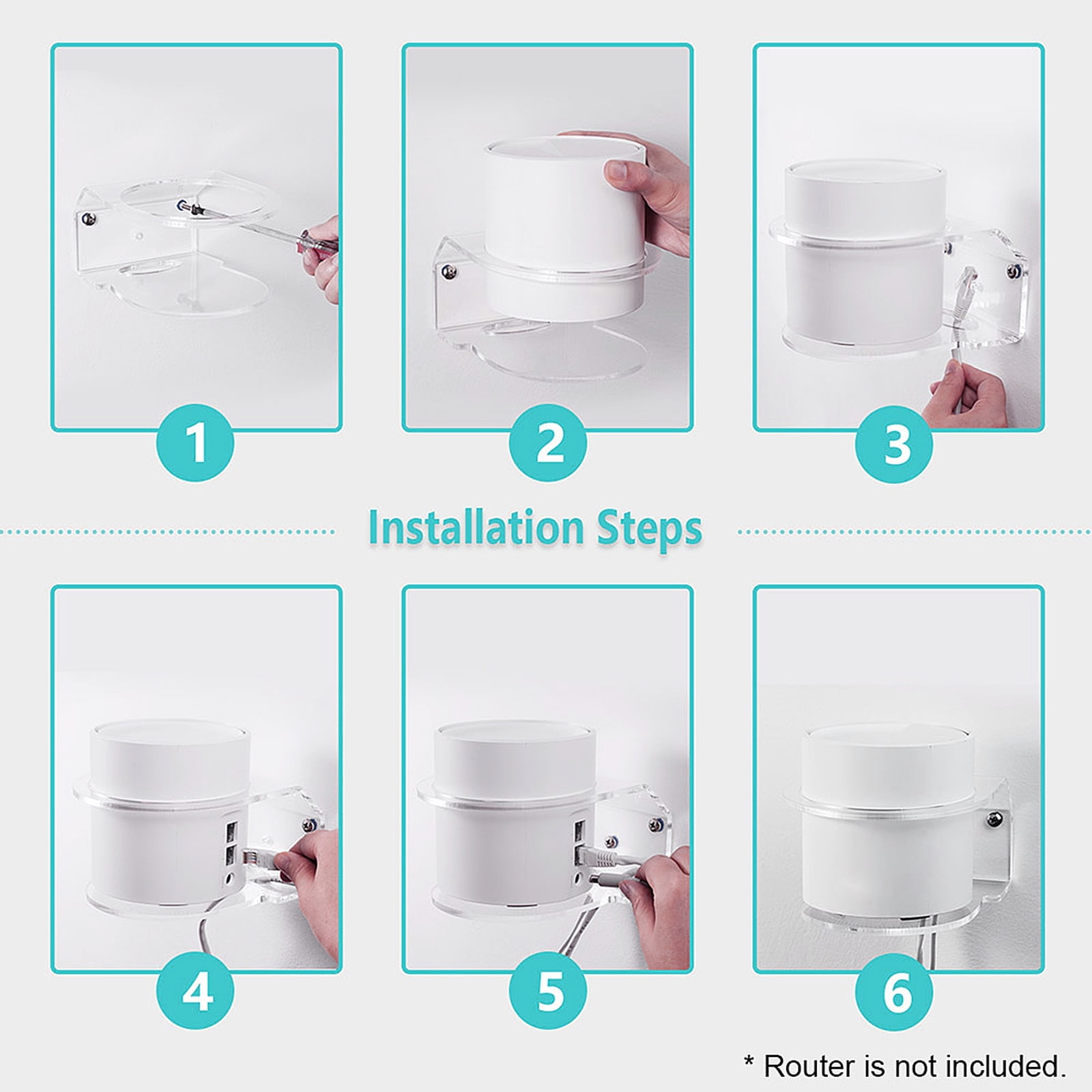 1

2

3

Installation Steps

4

5

6

* Router is not included.