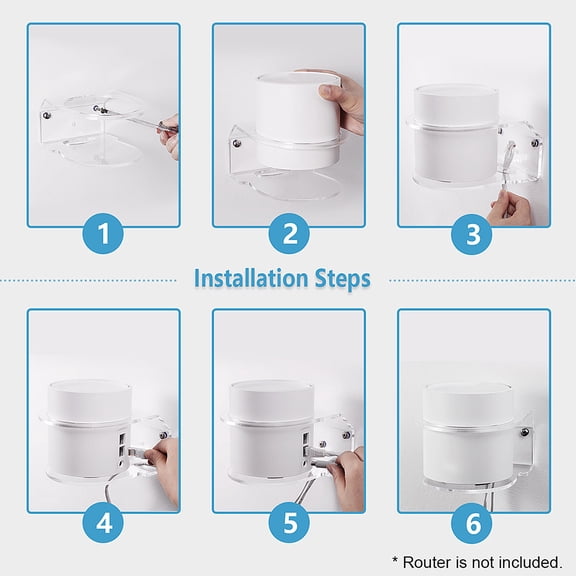 1

2

3

Installation Steps

4

5

6

* Router is not included.