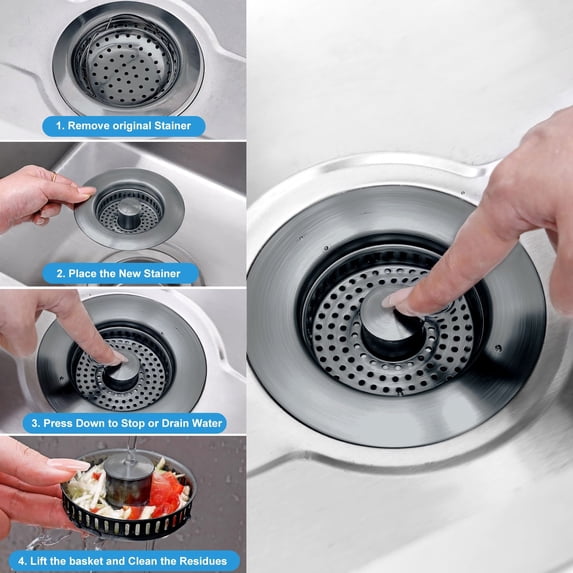 1. Remove original Stainer

2. Place the New Stainer

3. Press Down to Stop or Drain Water

4. Lift the basket and Clean the Residues