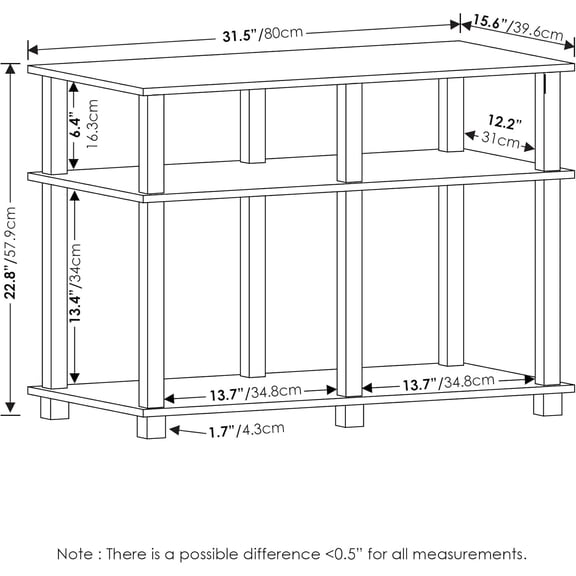 31.5"/80cm

15.6"/39.6cm

22.8"/57.9cm

6.4" 16.3cm

12.2" 31cm

13.4"/34cm

13.7"/34.8cm

13.7"/34.8cm

1.7"/4.3cm

Note : There is a possible difference <0.5" for all measurements.