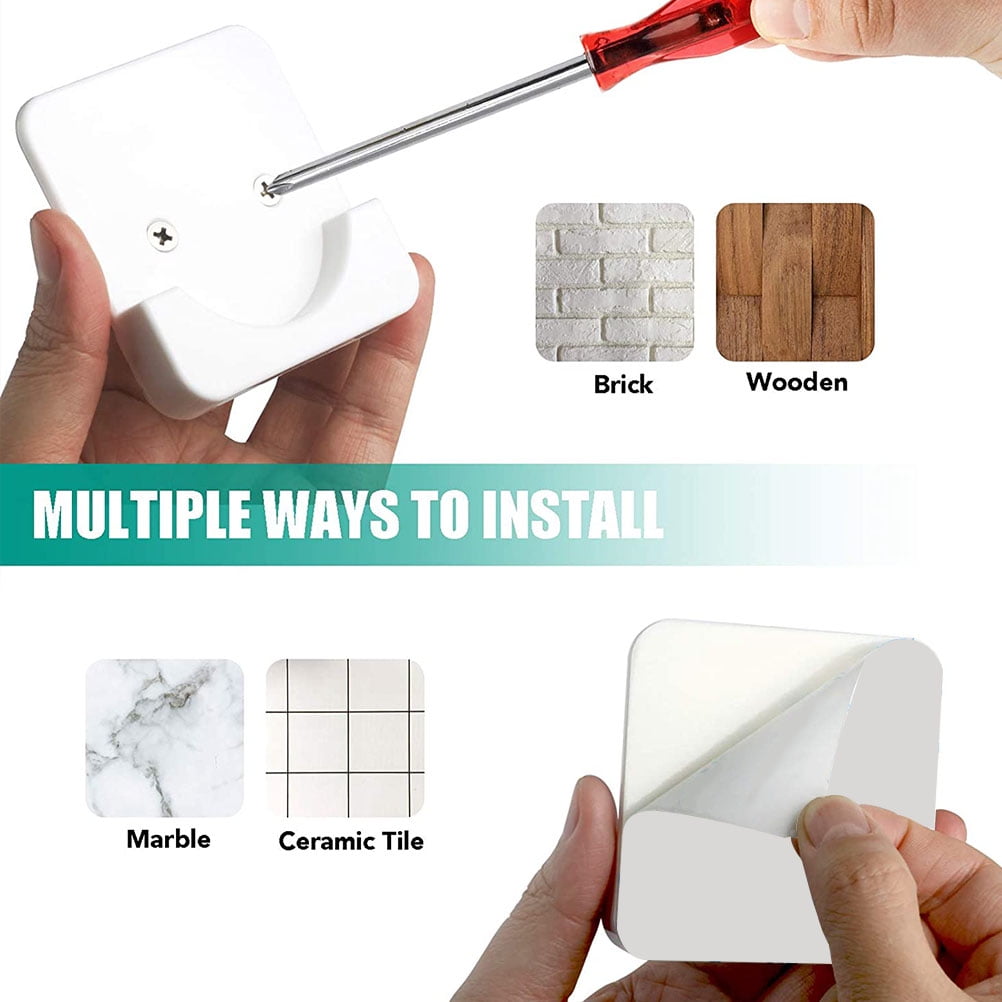 Brick
Wooden

MULTIPLE WAYS TO INSTALL

Marble
Ceramic Tile