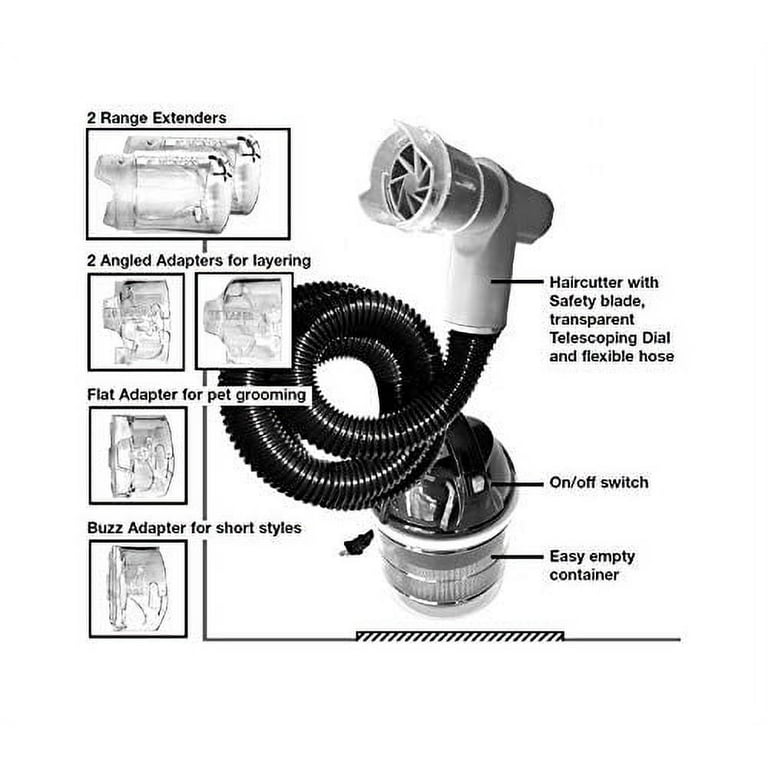 2 Range Extenders

2 Angled Adapters for layering

Flat Adapter for pet grooming

Buzz Adapter for short styles

Haircutter with Safety blade, transparent Telescoping Dial and flexible hose

On/off switch

Easy empty container