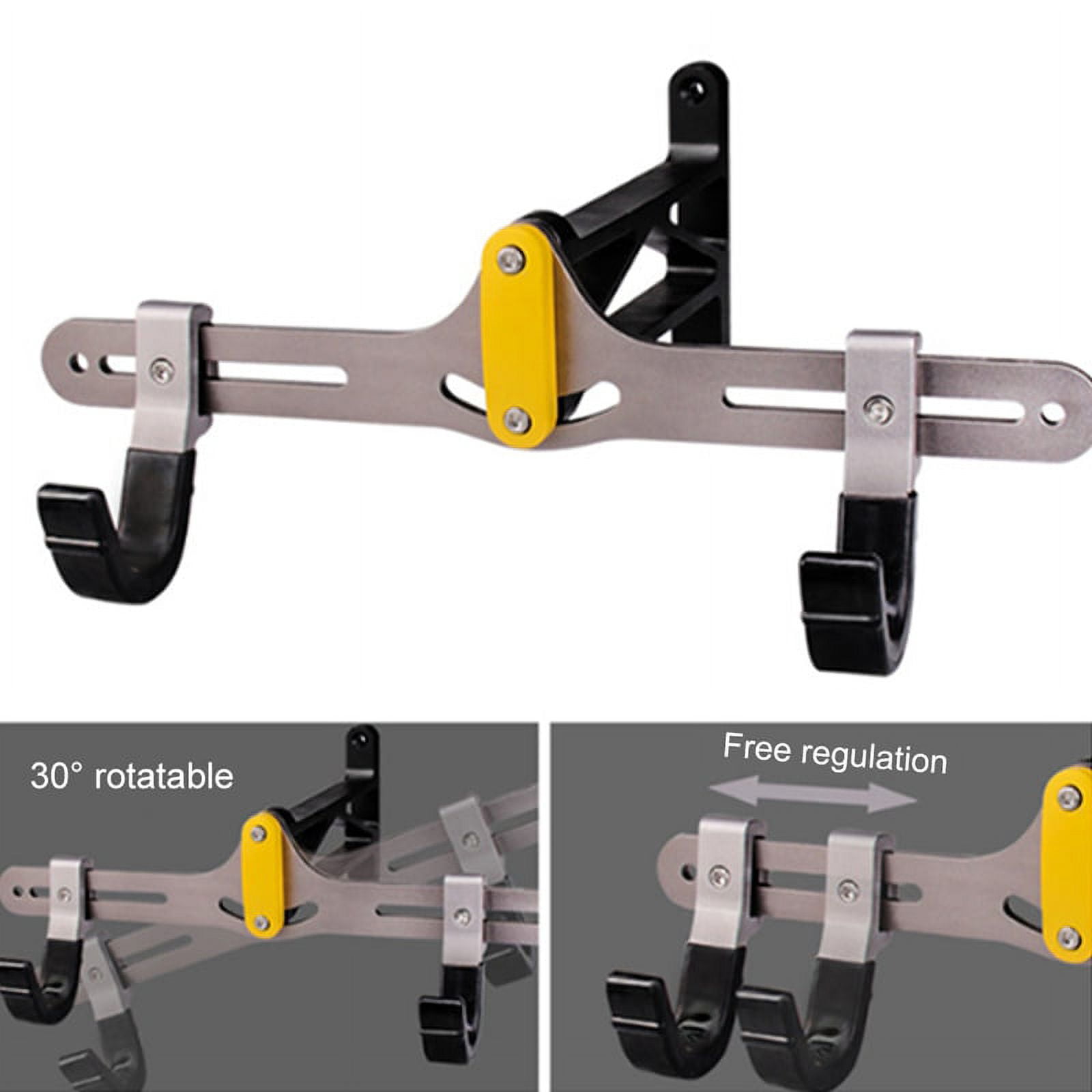 30° rotatable

Free regulation