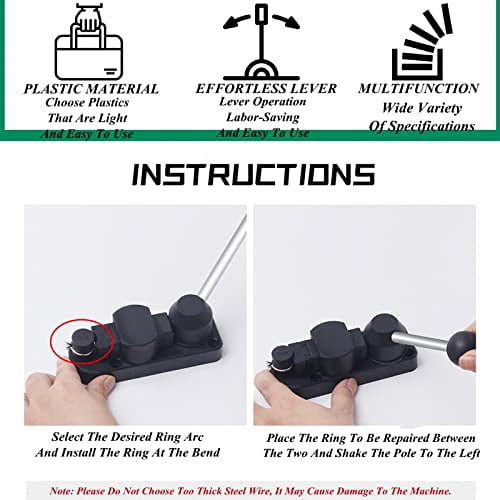 PLASTIC MATERIAL
Choose Plastics That Are Light And Easy To Use

EFFORTLESS LEVER
Lever Operation Labor-Saving And Easy To Use

MULTIFUNCTION
Wide Variety Of Specifications

INSTRUCTIONS

Select The Desired Ring Arc And Install The Ring At The Bend

Place The Ring To Be Repaired Between The Two And Shake The Pole To The Left

Note: Please Do Not Choose Too Thick Steel Wire, It May Cause Damage To The Machine.