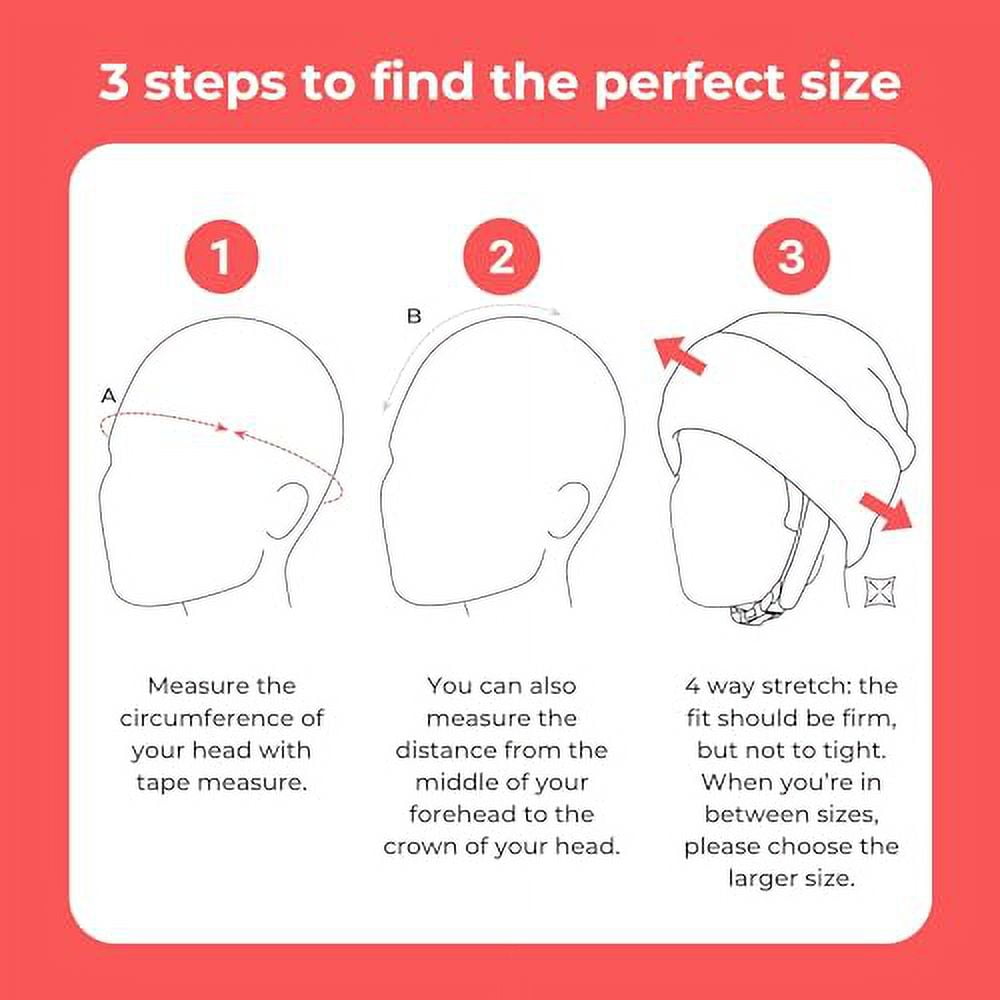 3 steps to find the perfect size

1

A

Measure the circumference of your head with tape measure.

2

B

You can also measure the distance from the middle of your forehead to the crown of your head.

3

4 way stretch: the fit should be firm, but not to tight. When you're in between sizes, please choose the larger size.