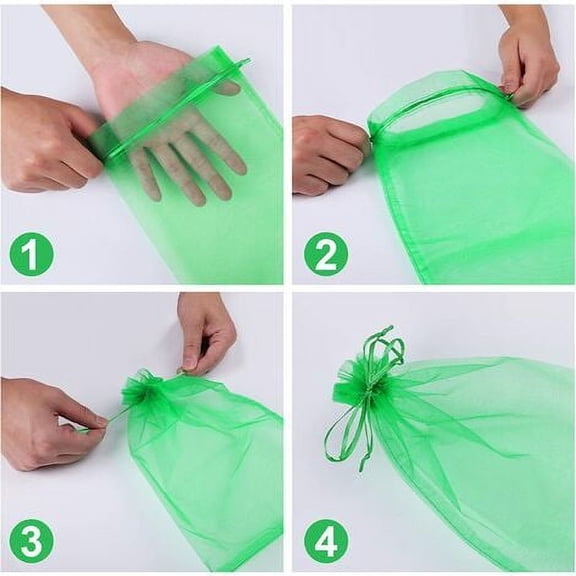 1

2

3

4