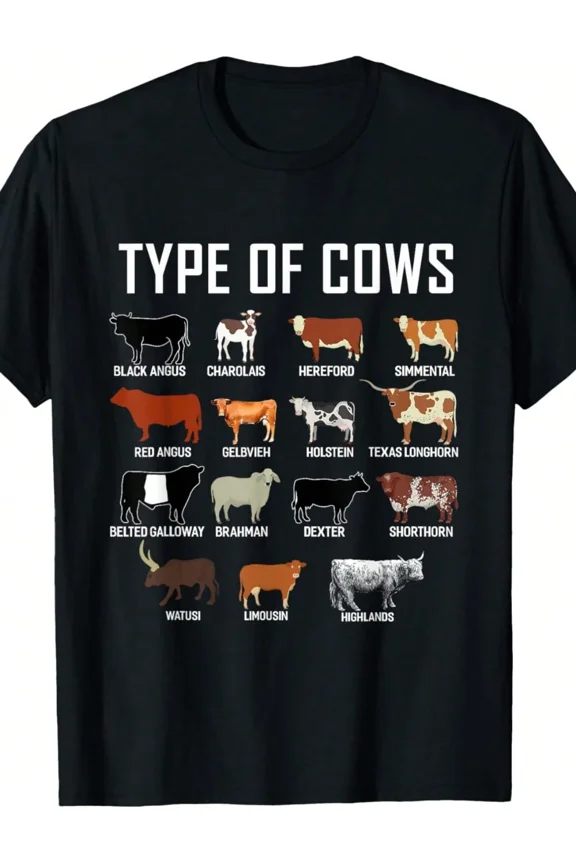 TYPE OF COWS

BLACK ANGUS
CHAROLAIS
HEREFORD
SIMMENTAL

RED ANGUS
GELBVIEH
HOLSTEIN
TEXAS LONGHORN

BELTED GALLOWAY
BRAHMAN
DEXTER
SHORTHORN

WATUSI
LIMOUSIN
HIGHLANDS