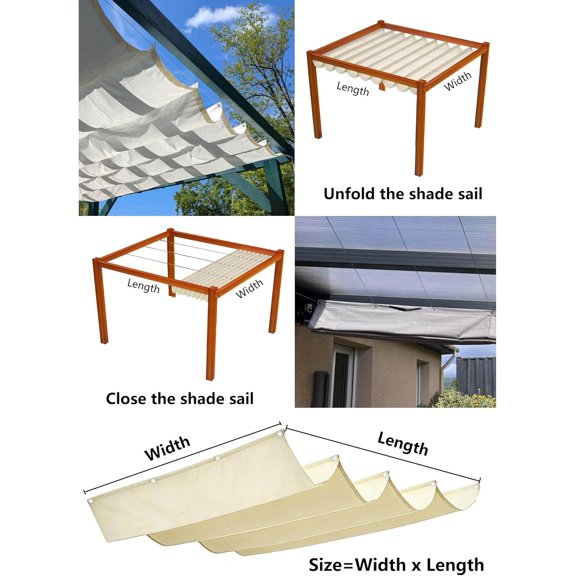 Length
Width
Unfold the shade sail

Length
Width
Close the shade sail

Width
Length
Size=Width x Length