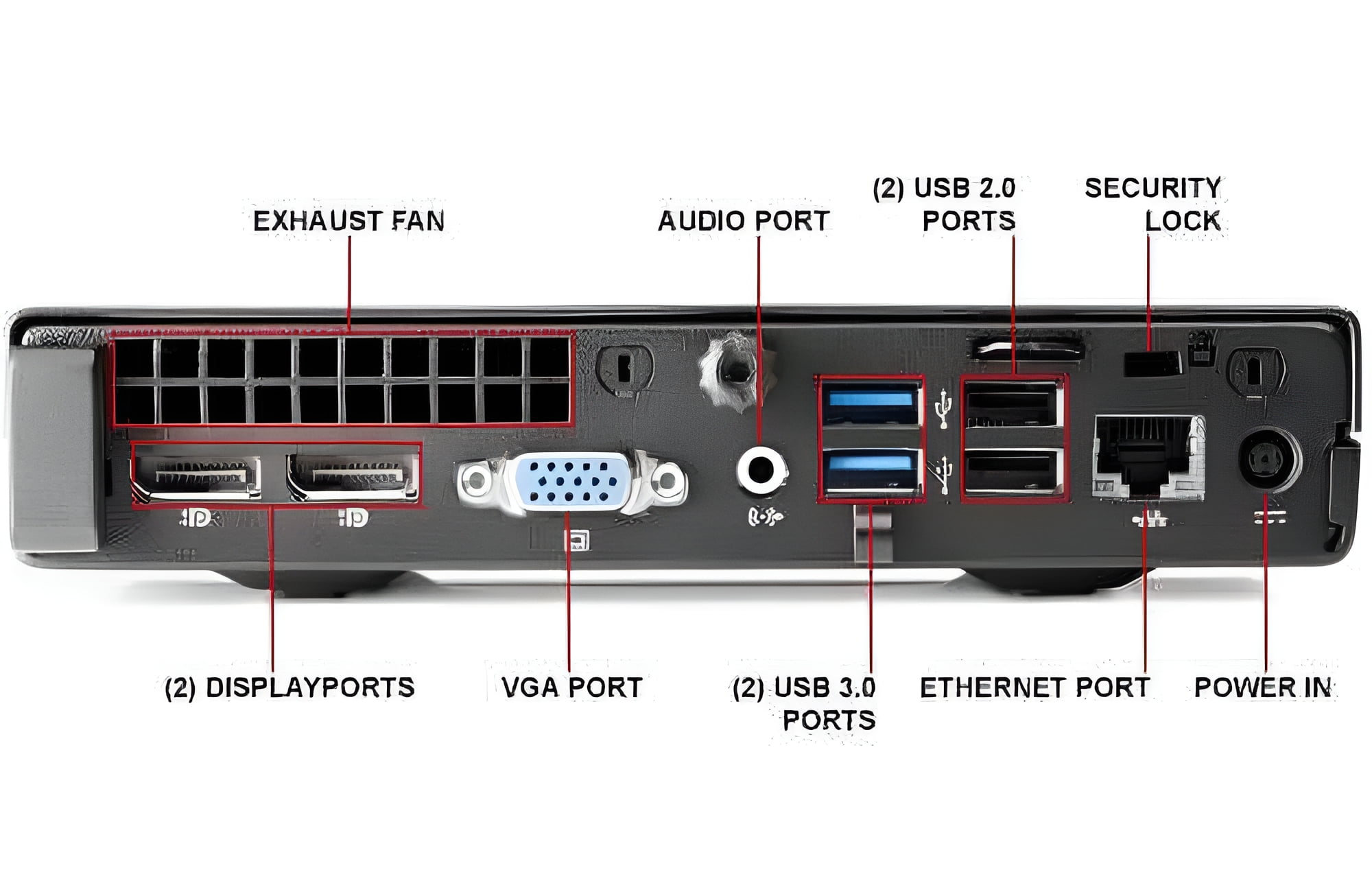 EXHAUST FAN

AUDIO PORT

(2) USB 2.0 PORTS

SECURITY LOCK

(2) DISPLAYPORTS

VGA PORT

(2) USB 3.0 PORTS

ETHERNET PORT

POWER IN