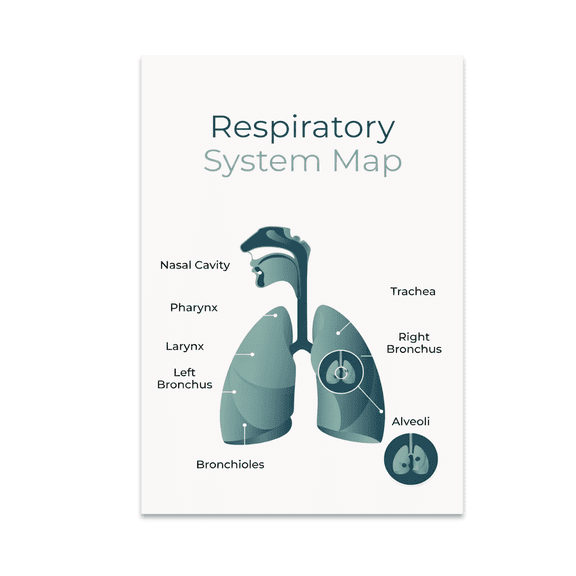 Respiratory
System Map

Nasal Cavity

Pharynx

Larynx

Left
Bronchus

Bronchioles

Trachea

Right
Bronchus

Alveoli