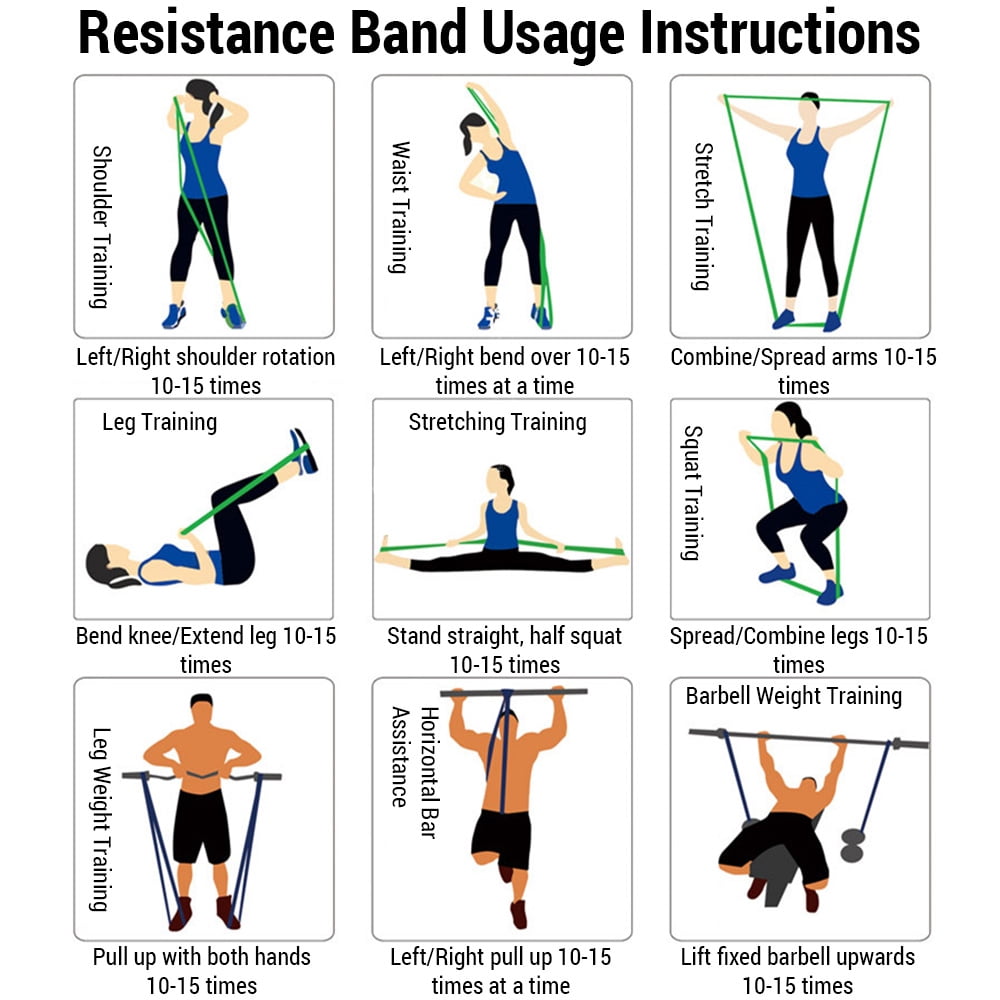 Resistance Band Usage Instructions

Shoulder Training

Left/Right shoulder rotation 10-15 times

Waist Training

Left/Right bend over 10-15 times at a time

Stretch Training

Combine/Spread arms 10-15 times

Leg Training

Bend knee/Extend leg 10-15 times

Stretching Training

Stand straight, half squat 10-15 times

Squat Training

Spread/Combine legs 10-15 times

Leg Weight Training

Pull up with both hands 10-15 times

Horizontal Bar Assistance

Left/Right pull up 10-15 times at a time

Barbell Weight Training

Lift fixed barbell upwards 10-15 times